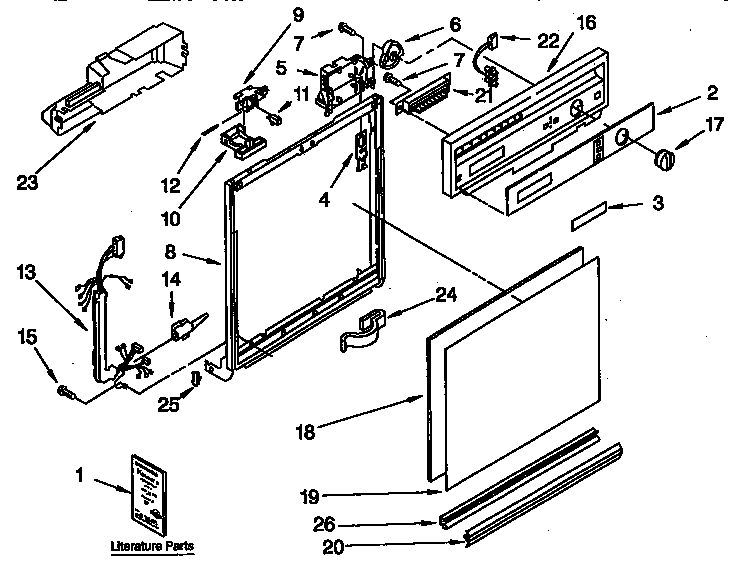 9
7
6
22
16
5
7
11
21
2
17
23
12
10
4
3
8
13
14
24
15
25
18
1
19
26
20
Literature Parts