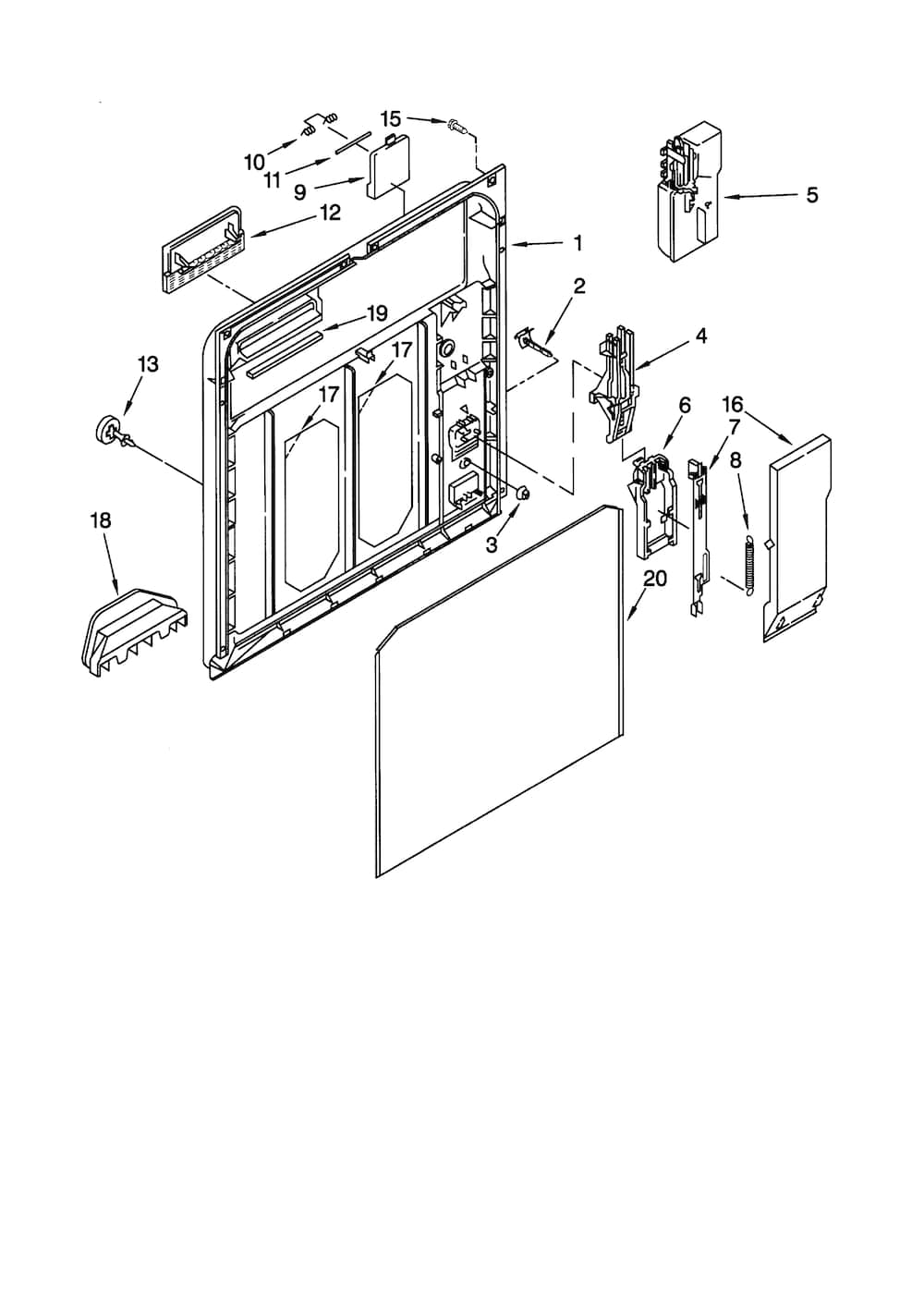 15
10
11
9
5
12
1
2
19
4
13
17
17
6
16
7
8
3
18
20