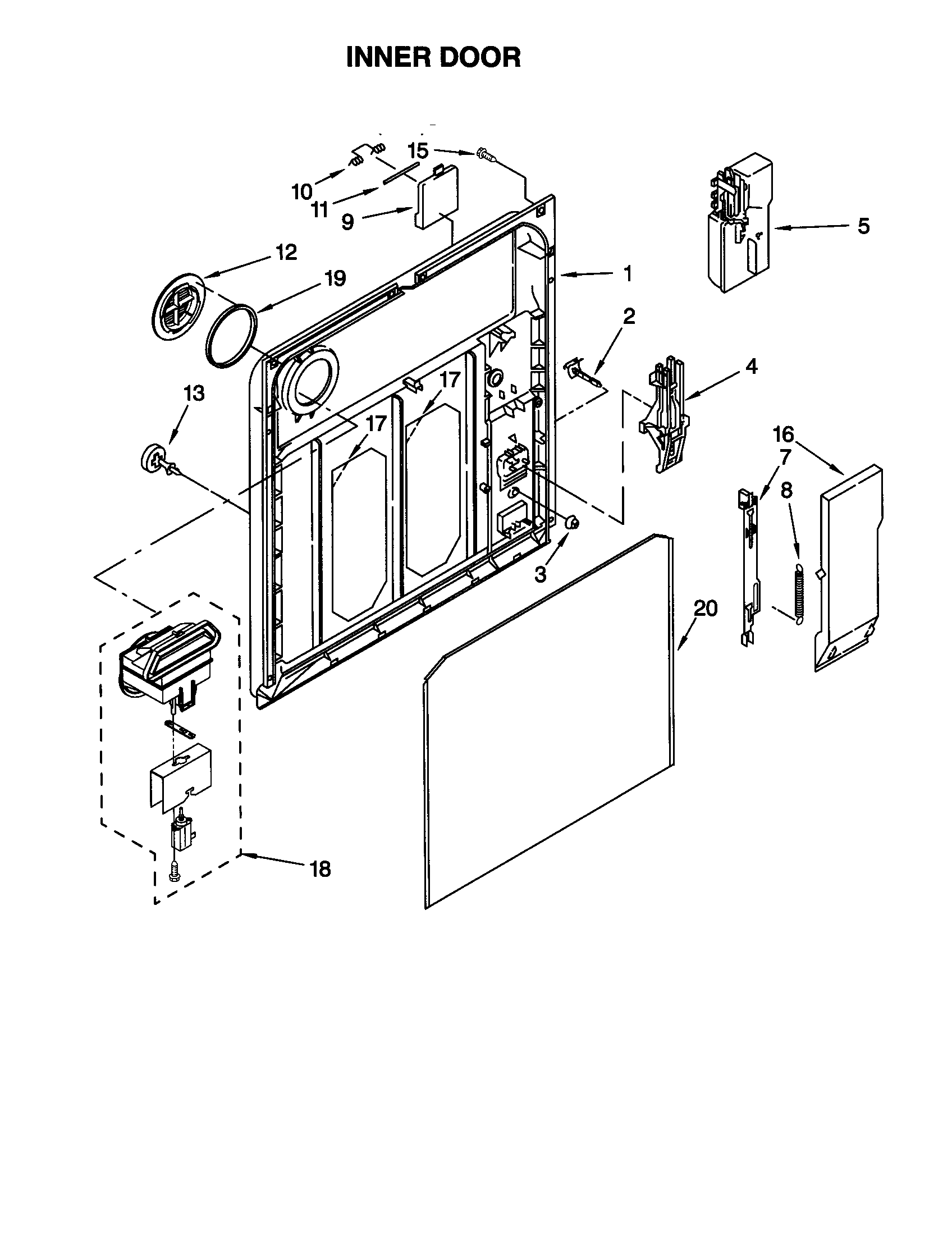 INNER DOOR

15
10
11
9
5
12
19
1
2
4
13
17
17
16
7
8
3
20
18