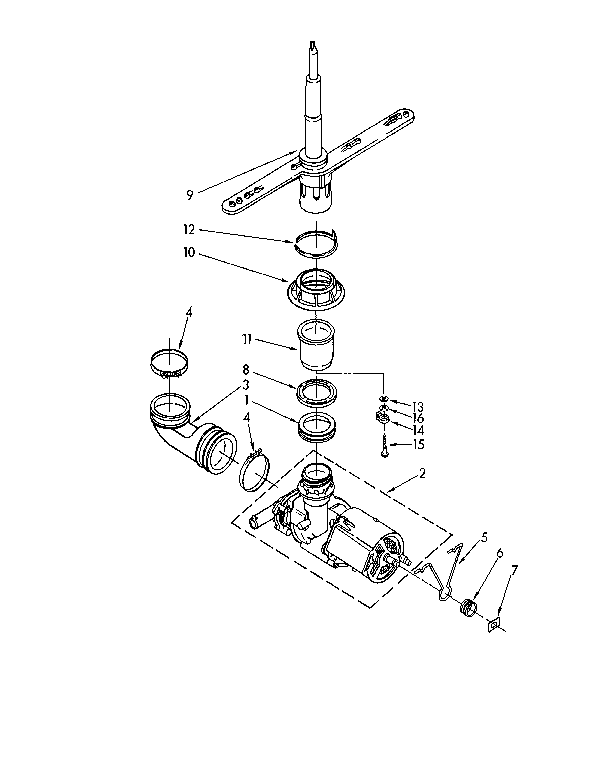 9
12
10
4
11
8
3
1
4
13
16
14
15
2
5
6
7