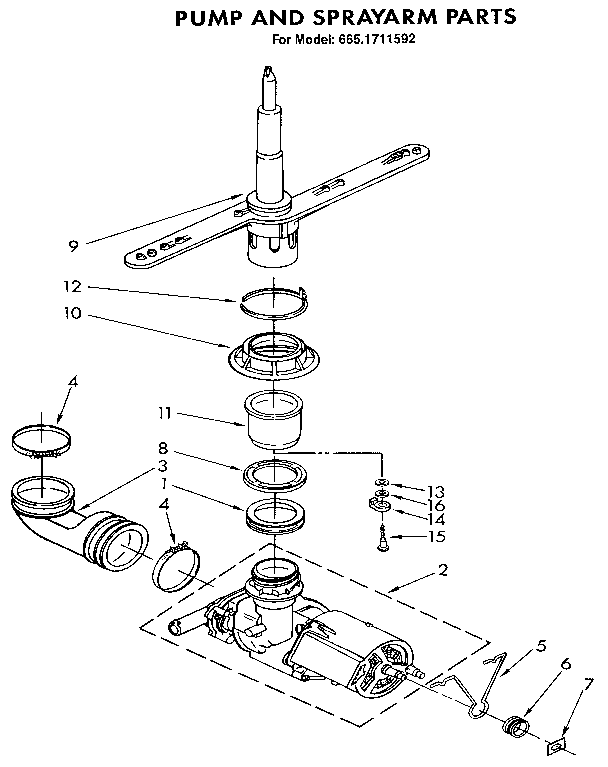 PUMP AND SPRAYARM PARTS
For Model: 665.1711592

9
12
10
4
11
8
3
1
4
13
16
14
15
2
5
6
7