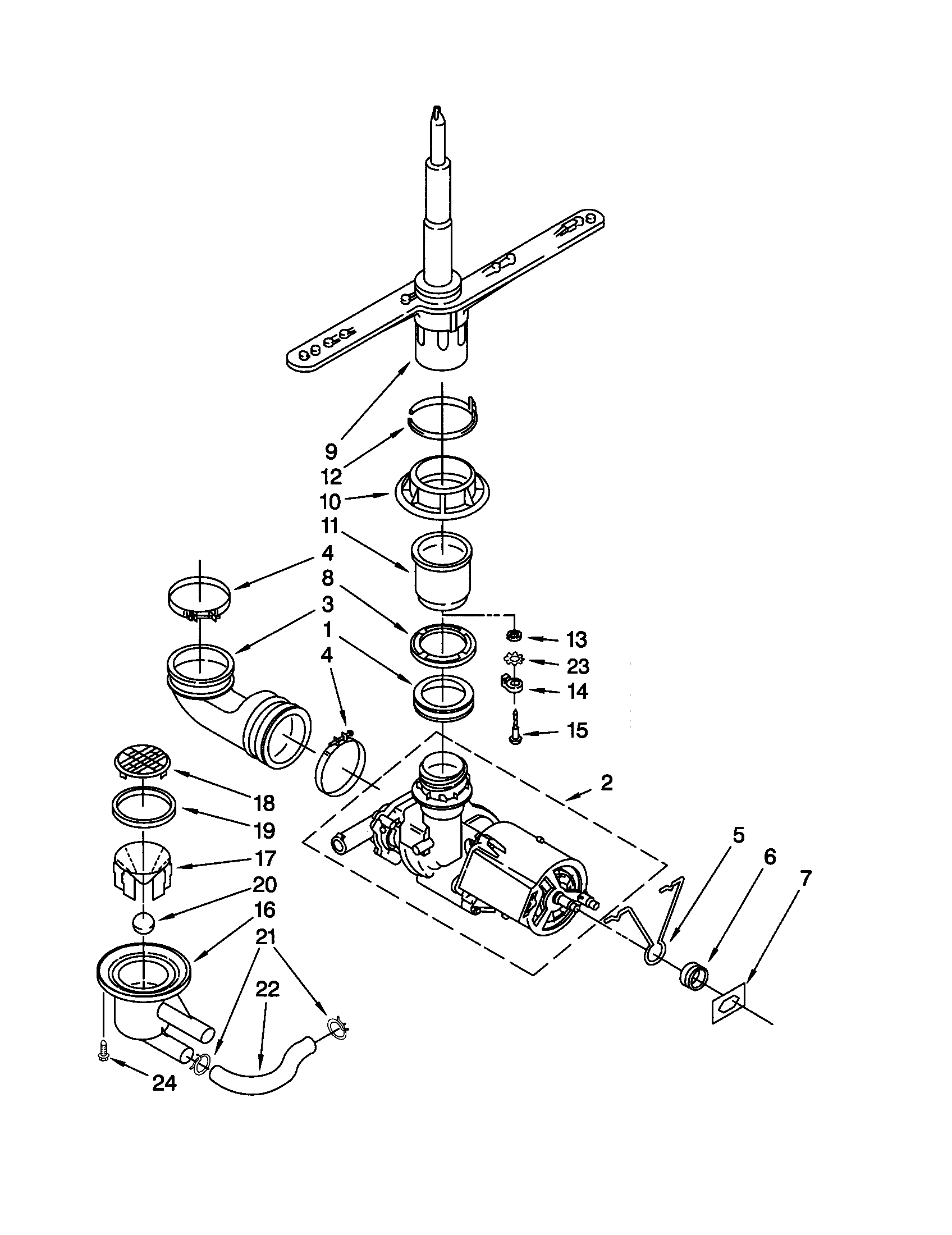 9
12
10
11
4
8
3
1
4
13
23
14
15
2
18
19
17
20
16
21
22
24
5
6
7