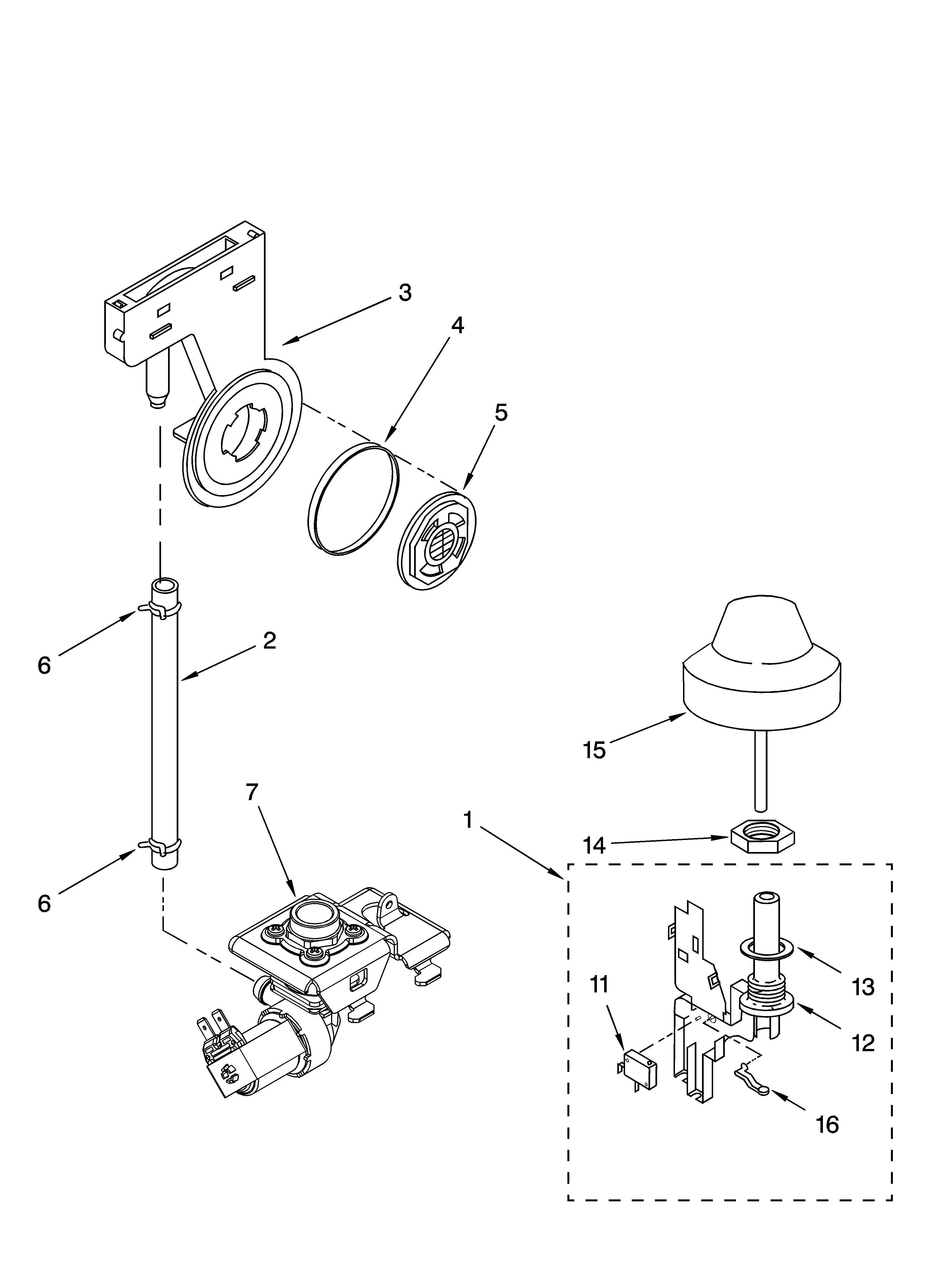 3
4
5
6
2
15
7
1
14
6
13
11
12
16