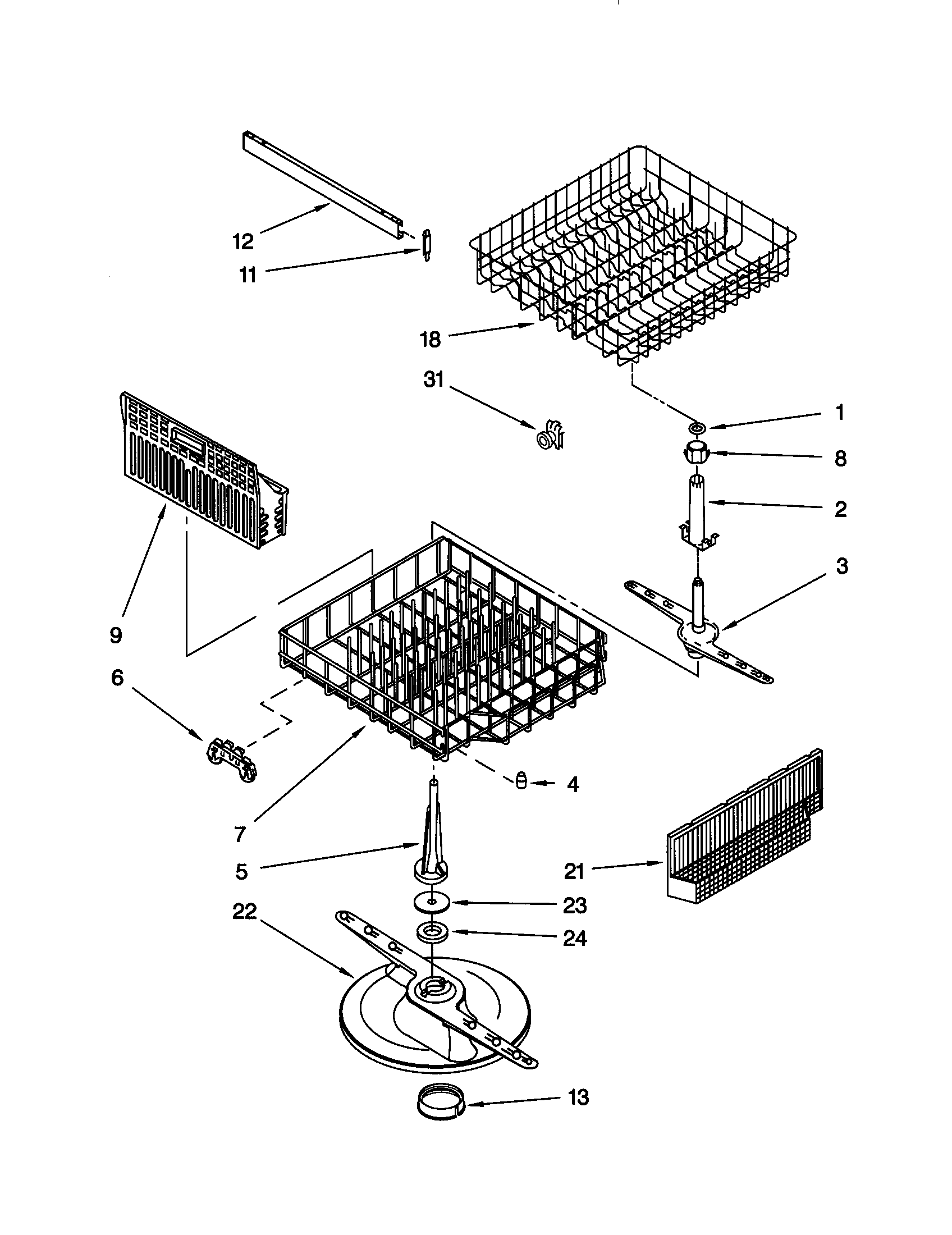 12
11
18
31
1
8
2
3
9
6
4
7
5
21
23
22
24
13