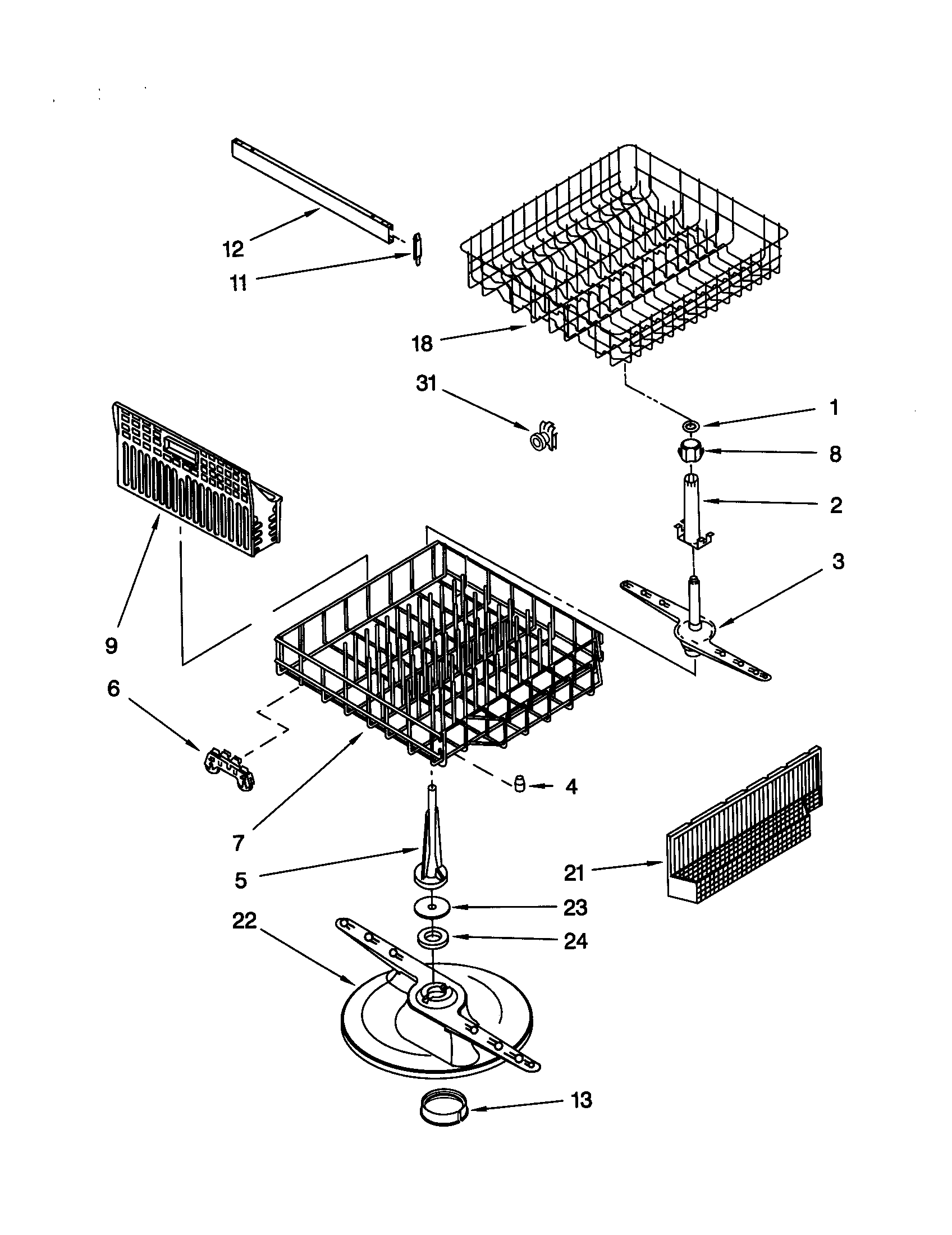 12
11
18
31
1
8
2
3
9
6
4
7
5
21
23
22
24
13