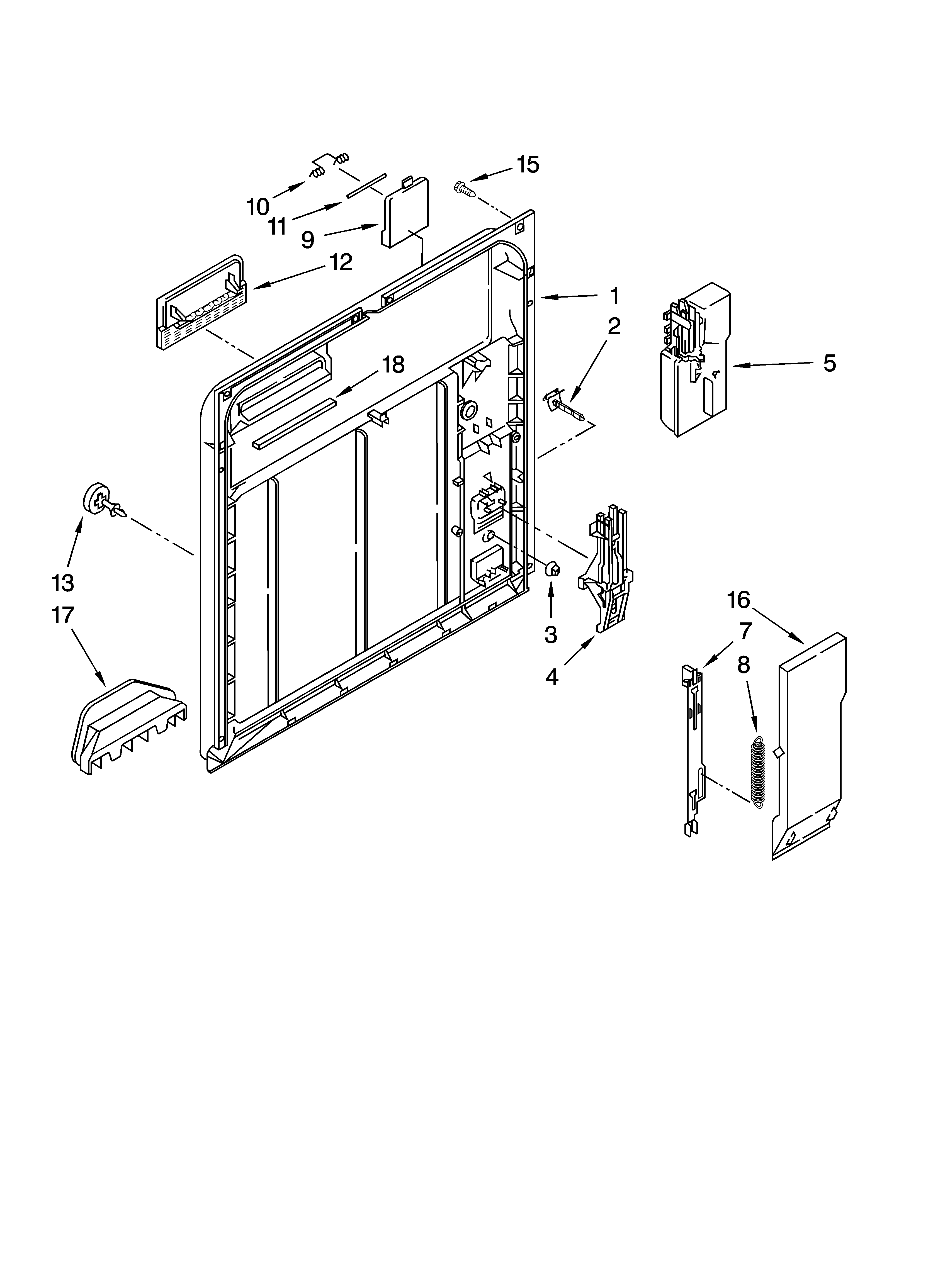 15
10
11
9
12
1
2
5
18
13
17
3
4
16
7
8