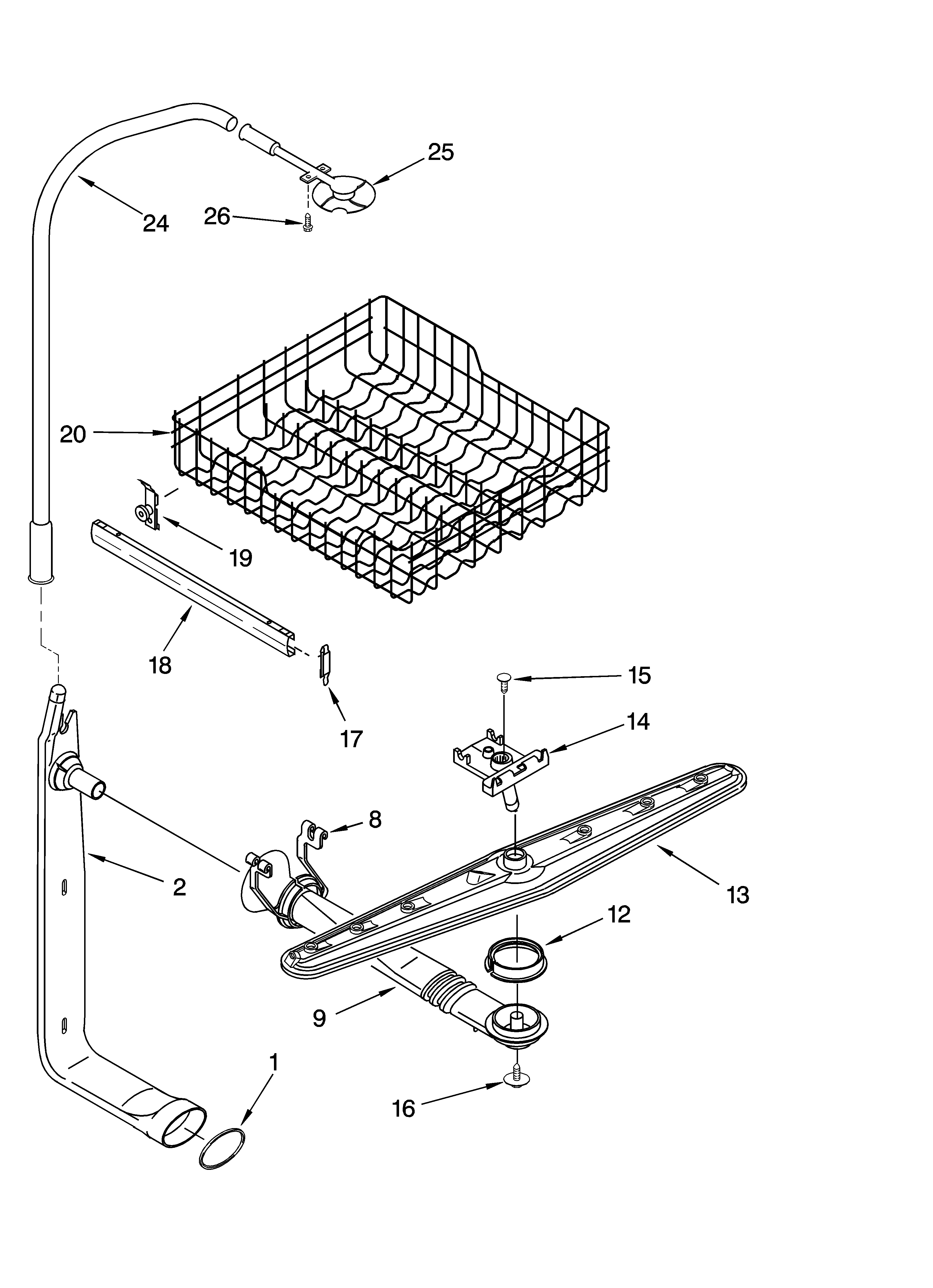 25
24
26
20
19
18
17
15
14
8
2
13
12
9
1
16