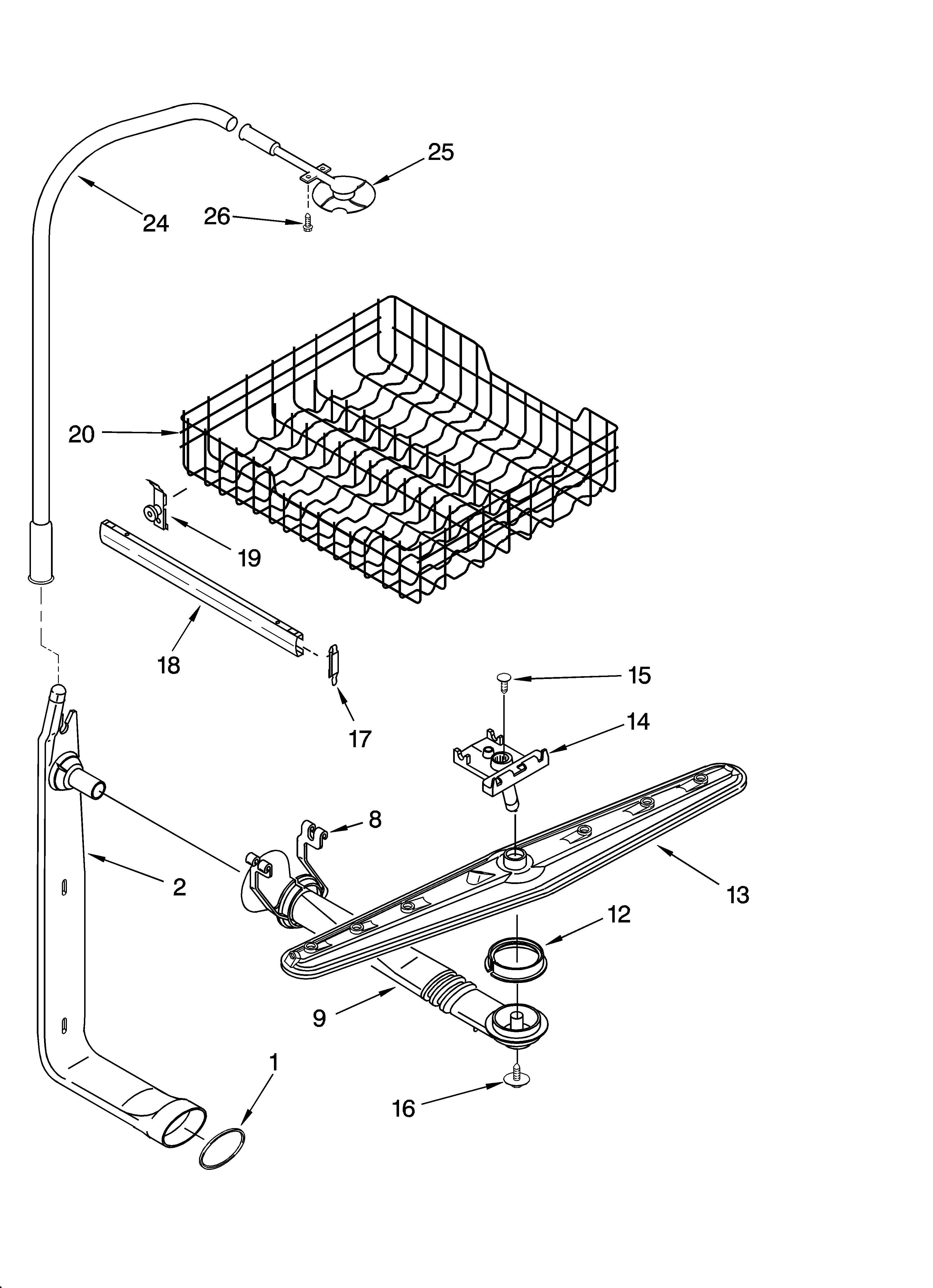 25
24
26
20
19
18
17
15
14
8
2
13
12
9
1
16