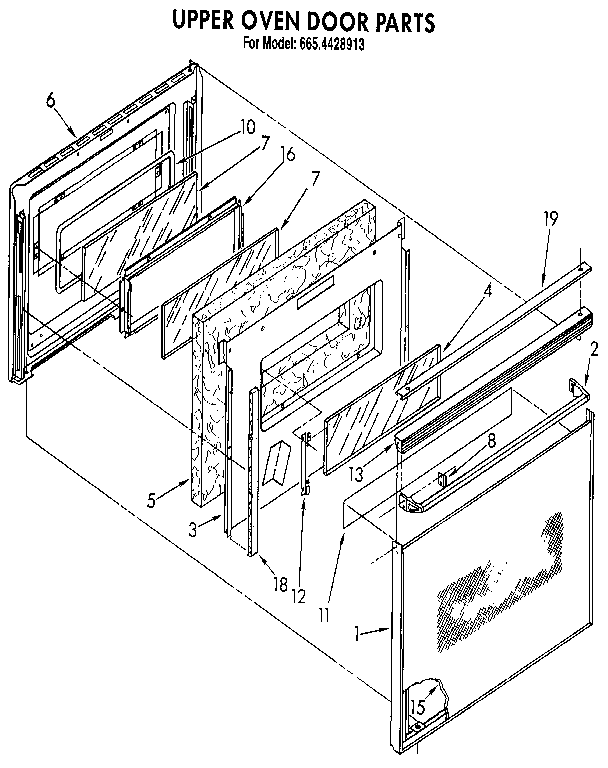 UPPER OVEN DOOR PARTS
For Model: 665.4428913

6
10
7
16
7
19
4
2
8
13
5
3
18
12
11
1
15