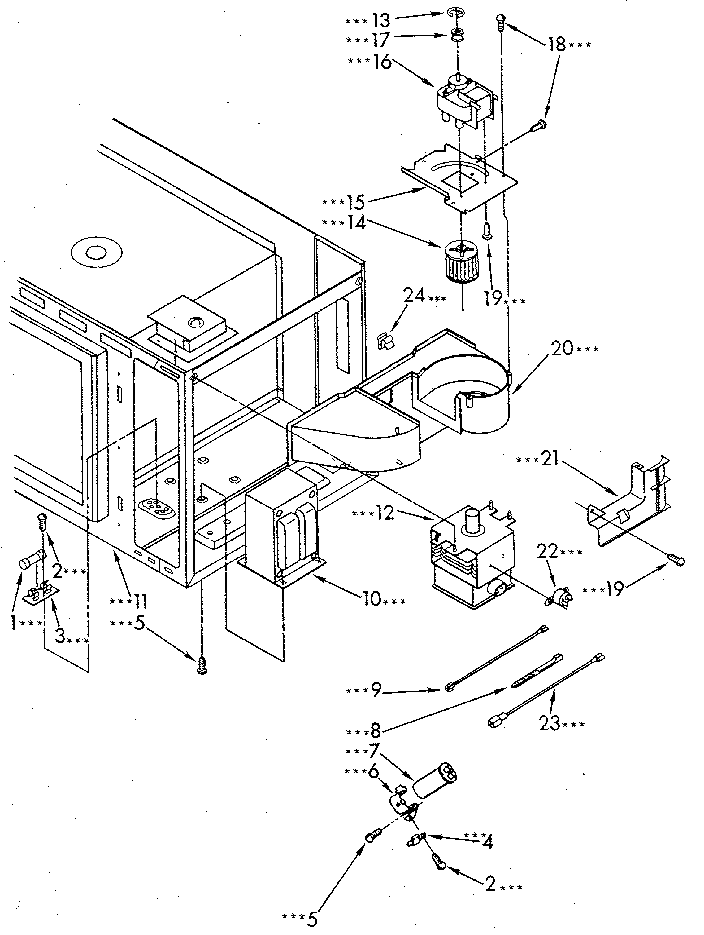 ***13
***17
***16
18***
***15
***14
19***
24***
20***
***21
***12
22***
***19
2***
1***
3***
***11
***5
10***
***9
***8
23***
***7
***6
***4
2***
***5