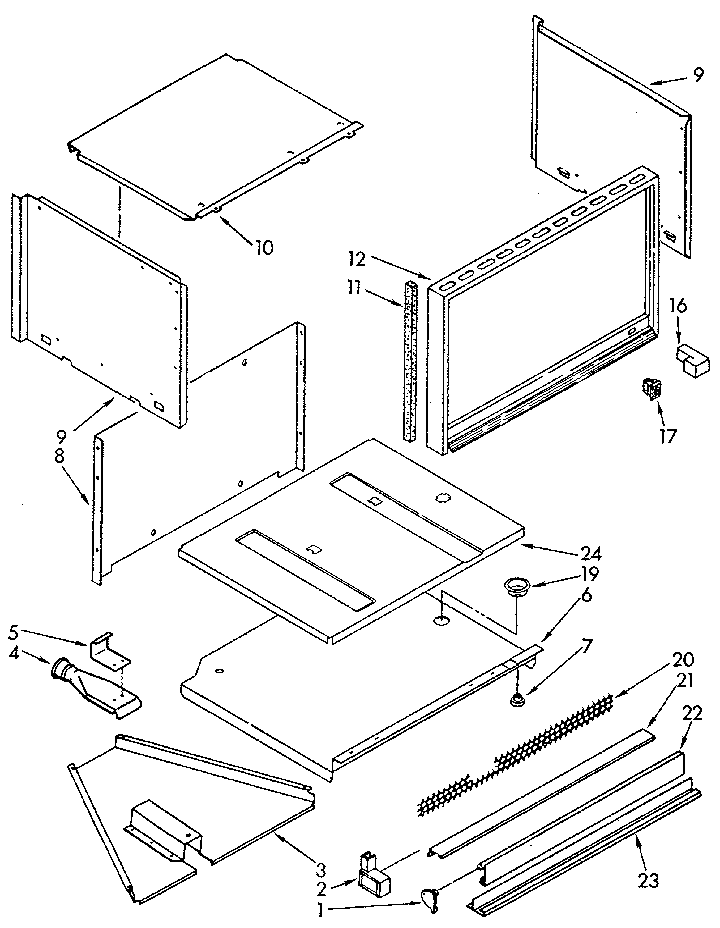 9
10
12
11
16
17
9
8
24
19
6
5
4
7
20
21
22
3
2
1
23