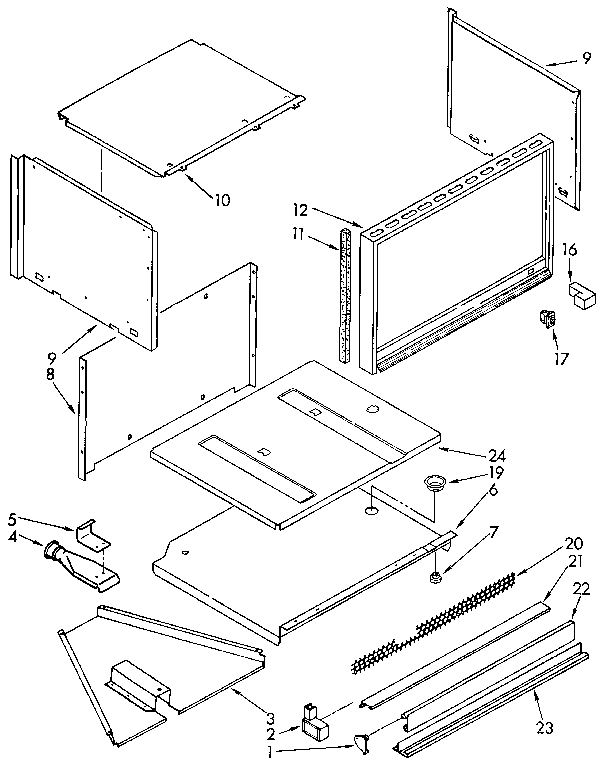 9
10
12
11
16
17
9
8
24
19
6
5
4
7
20
21
22
3
2
1
23