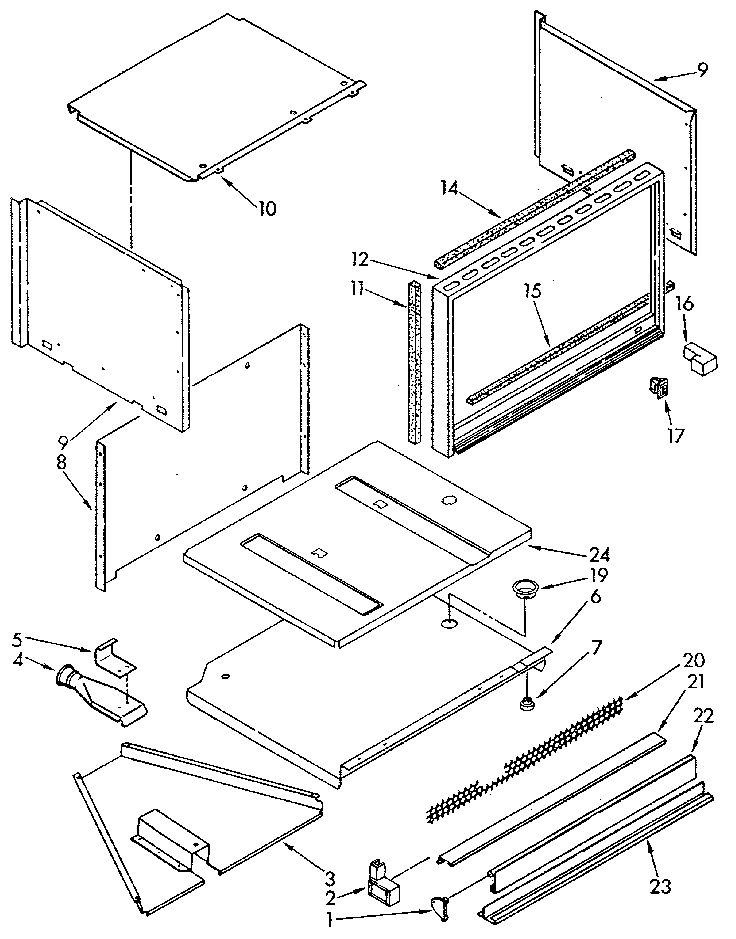 9
10
14
12
11
15
16
17
9
8
24
19
6
5
4
7
20
21
22
3
2
1
23