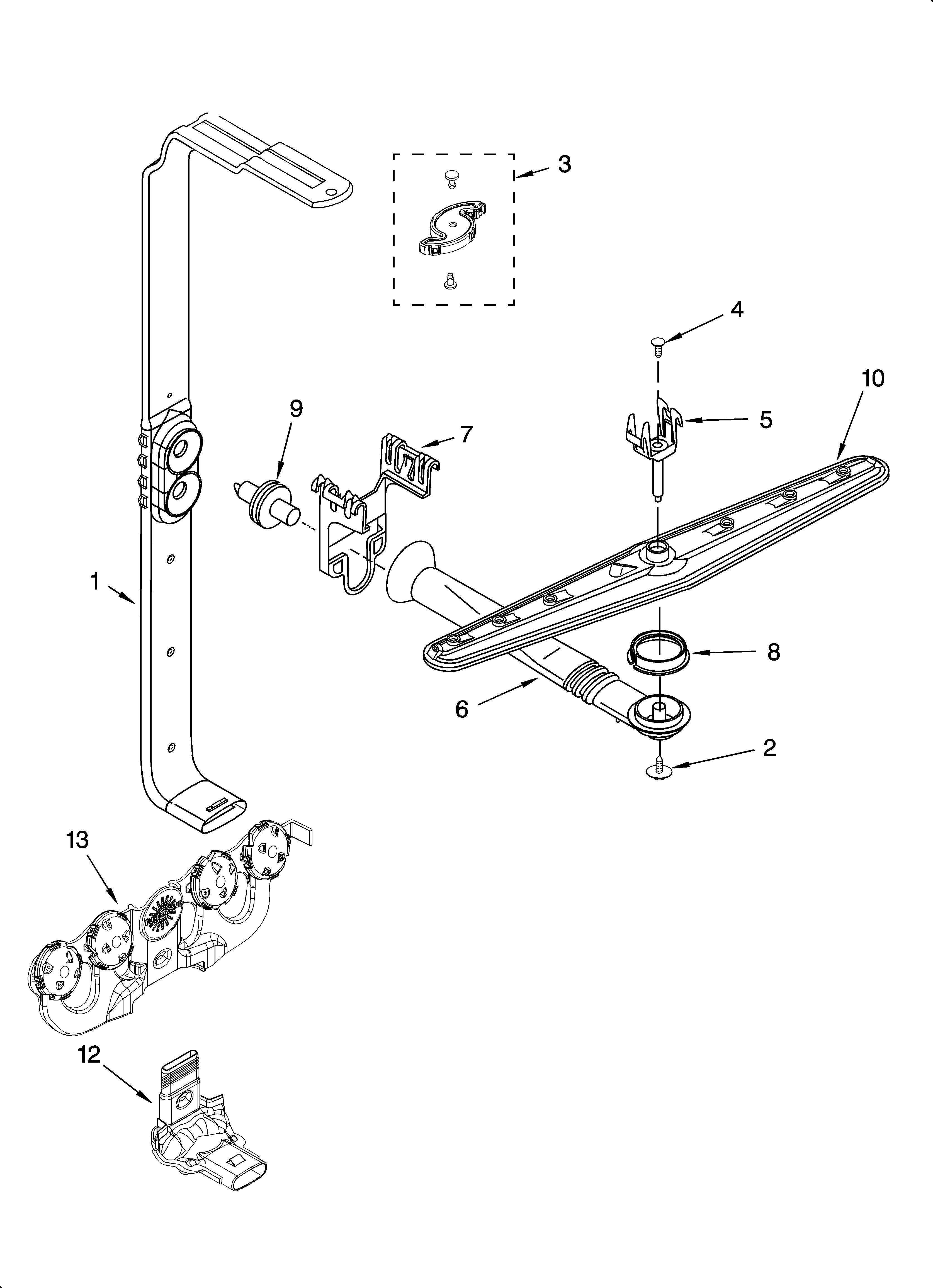 3
4
10
9
7
5
1
8
6
2
13
12