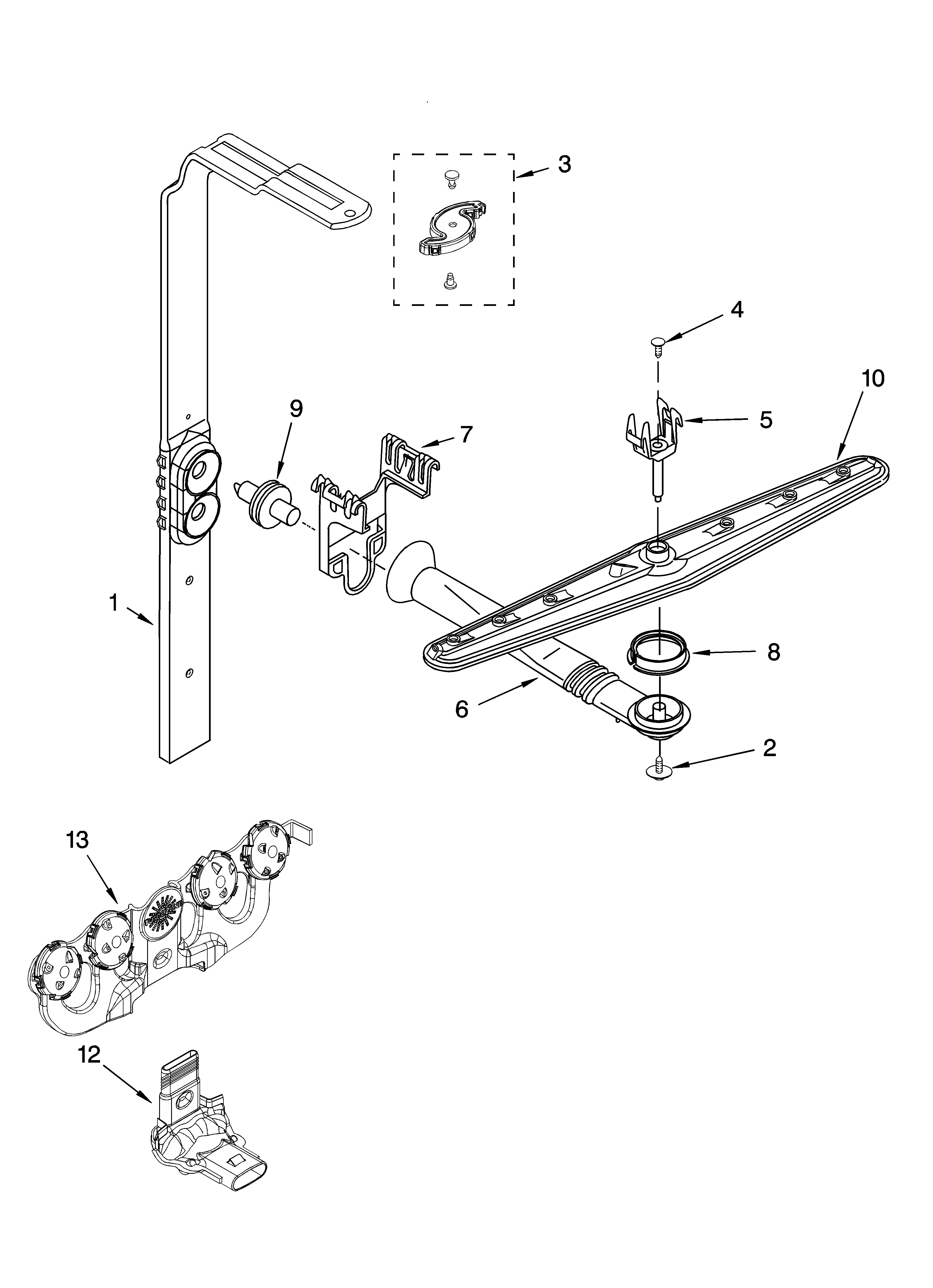 3
4
10
9
7
5
1
8
6
2
13
12