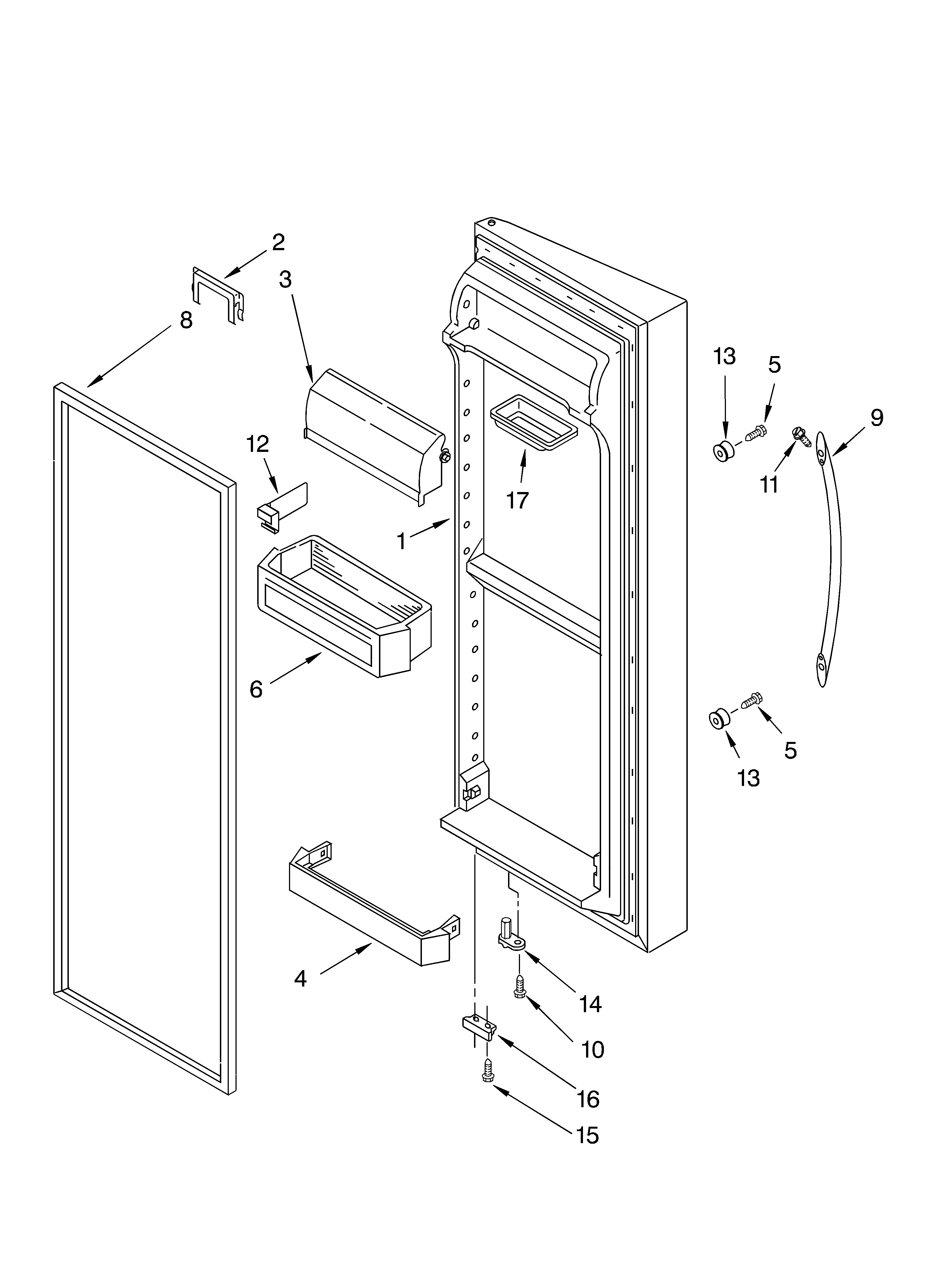 2
3
8
13
5
9
12
11
17
1
6
5
13
4
14
10
16
15