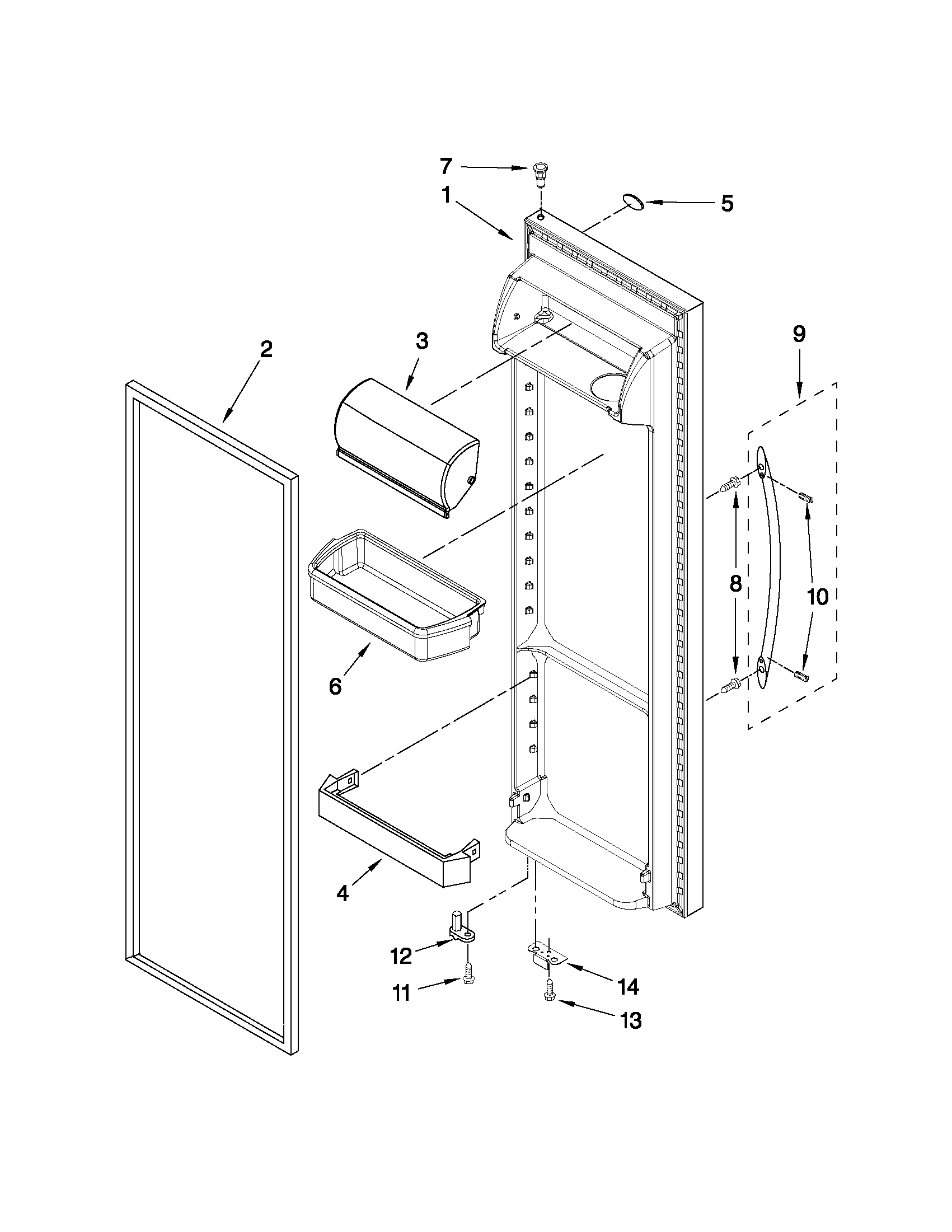 7
1
5
2
3
9
8
10
6
4
12
11
14
13