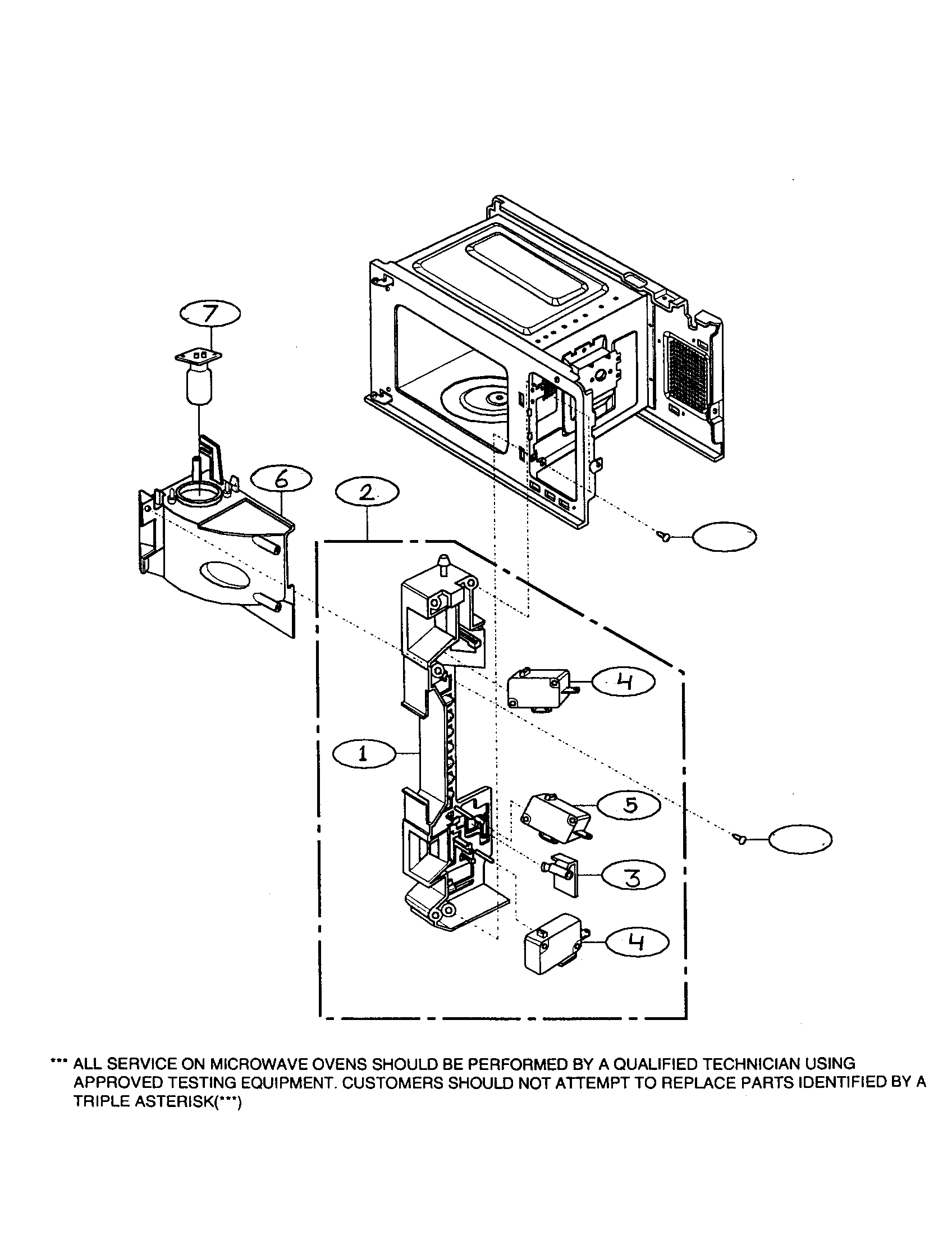 7

6

2

4

1

5

3

4

*** ALL SERVICE ON MICROWAVE OVENS SHOULD BE PERFORMED BY A QUALIFIED TECHNICIAN USING APPROVED TESTING EQUIPMENT. CUSTOMERS SHOULD NOT ATTEMPT TO REPLACE PARTS IDENTIFIED BY A TRIPLE ASTERISK(***)