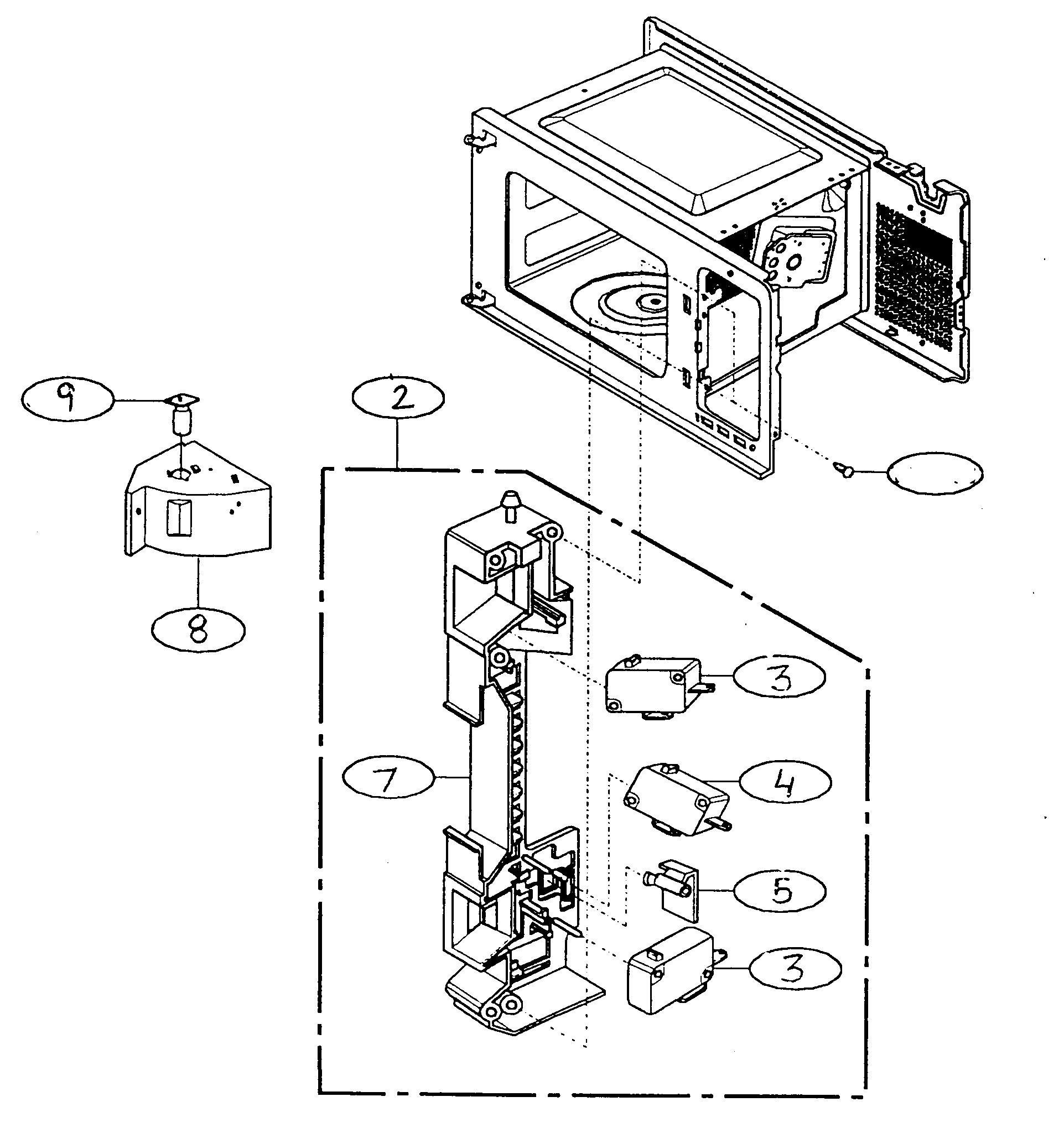 9

2

8

3

7

4

5

3