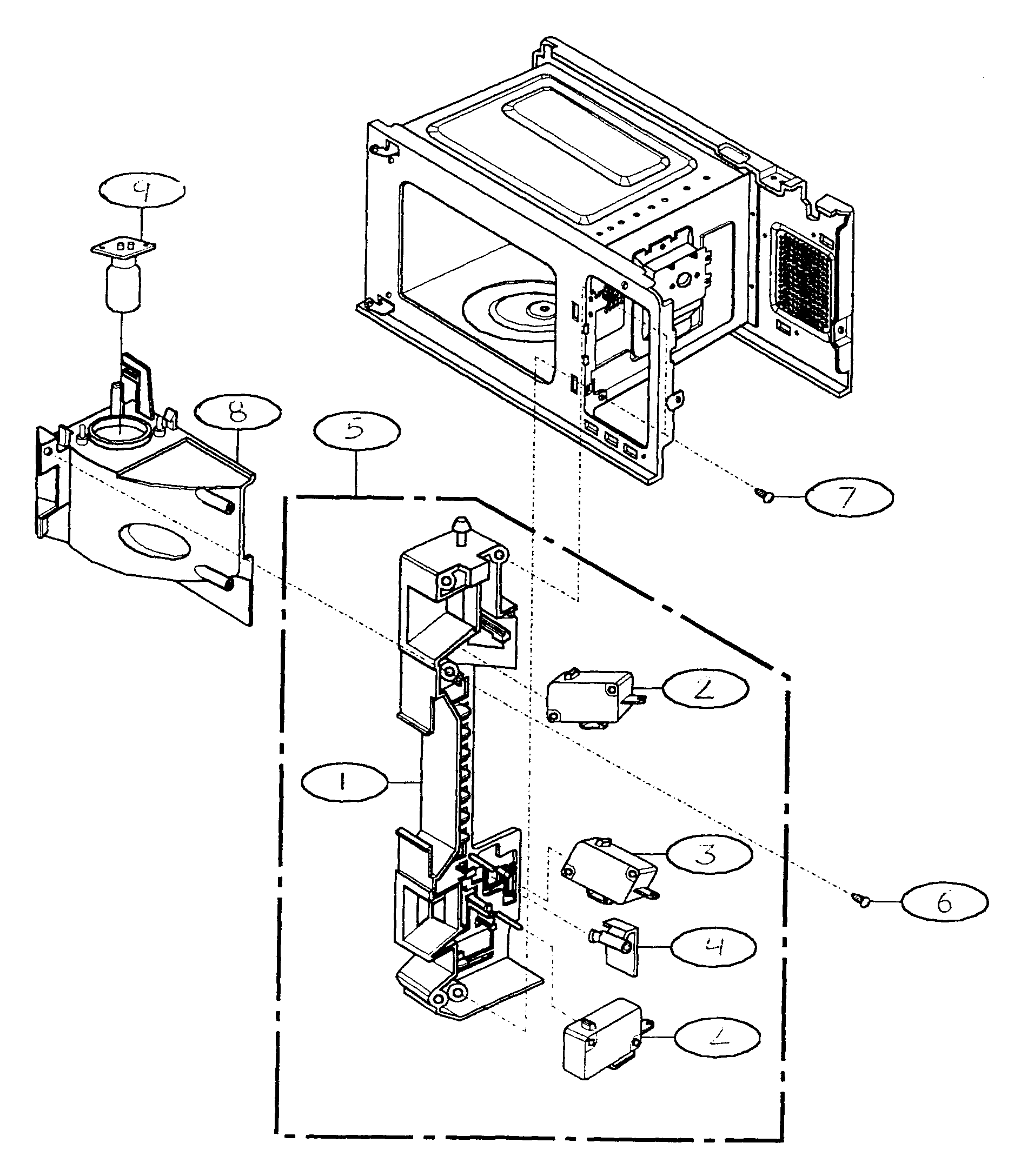 9
8
5
7
2
1
3
6
4
2