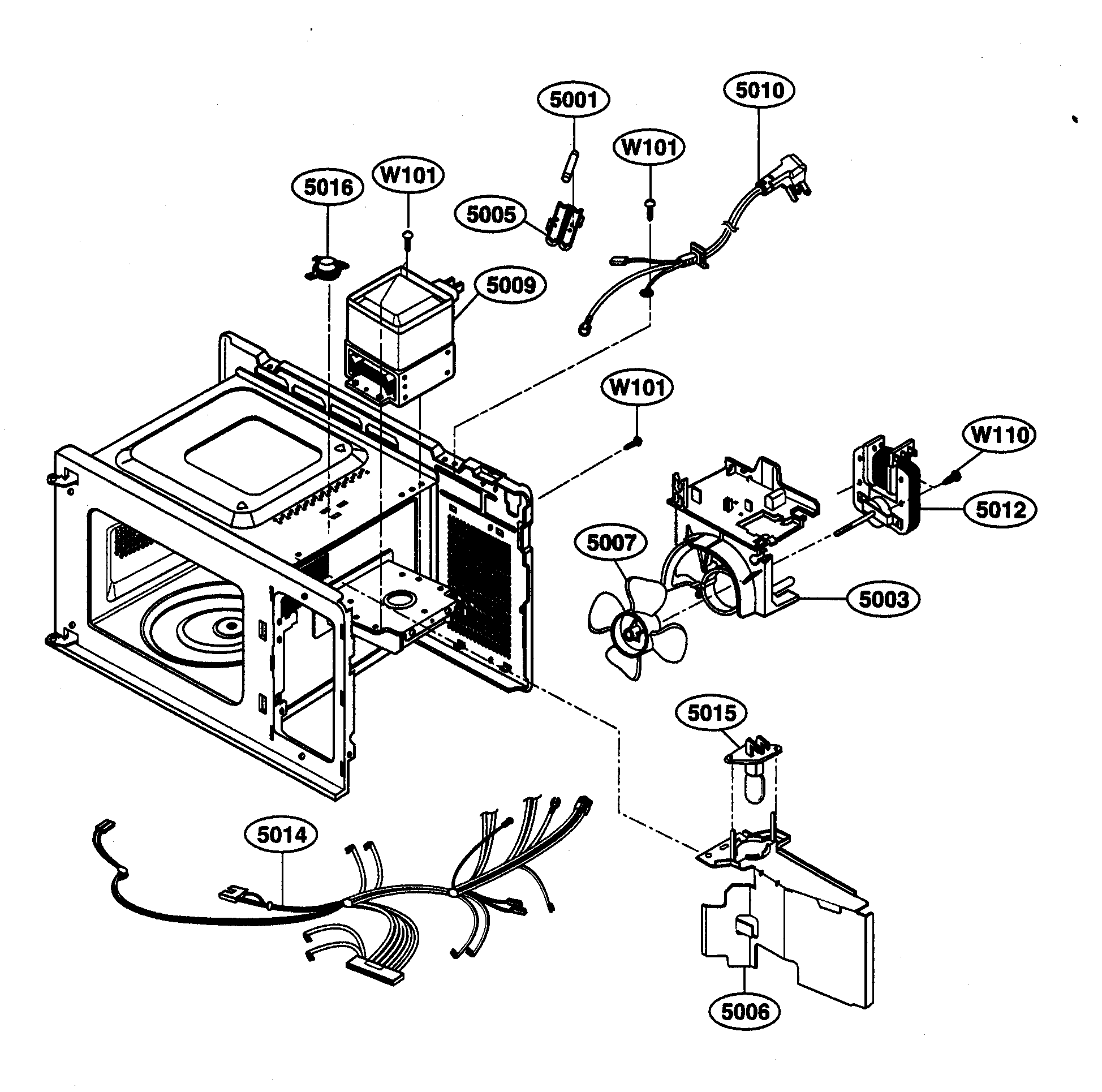 5001
5010
W101
5016
W101
5005
5009
W101
W110
5012
5007
5003
5015
5014
5006