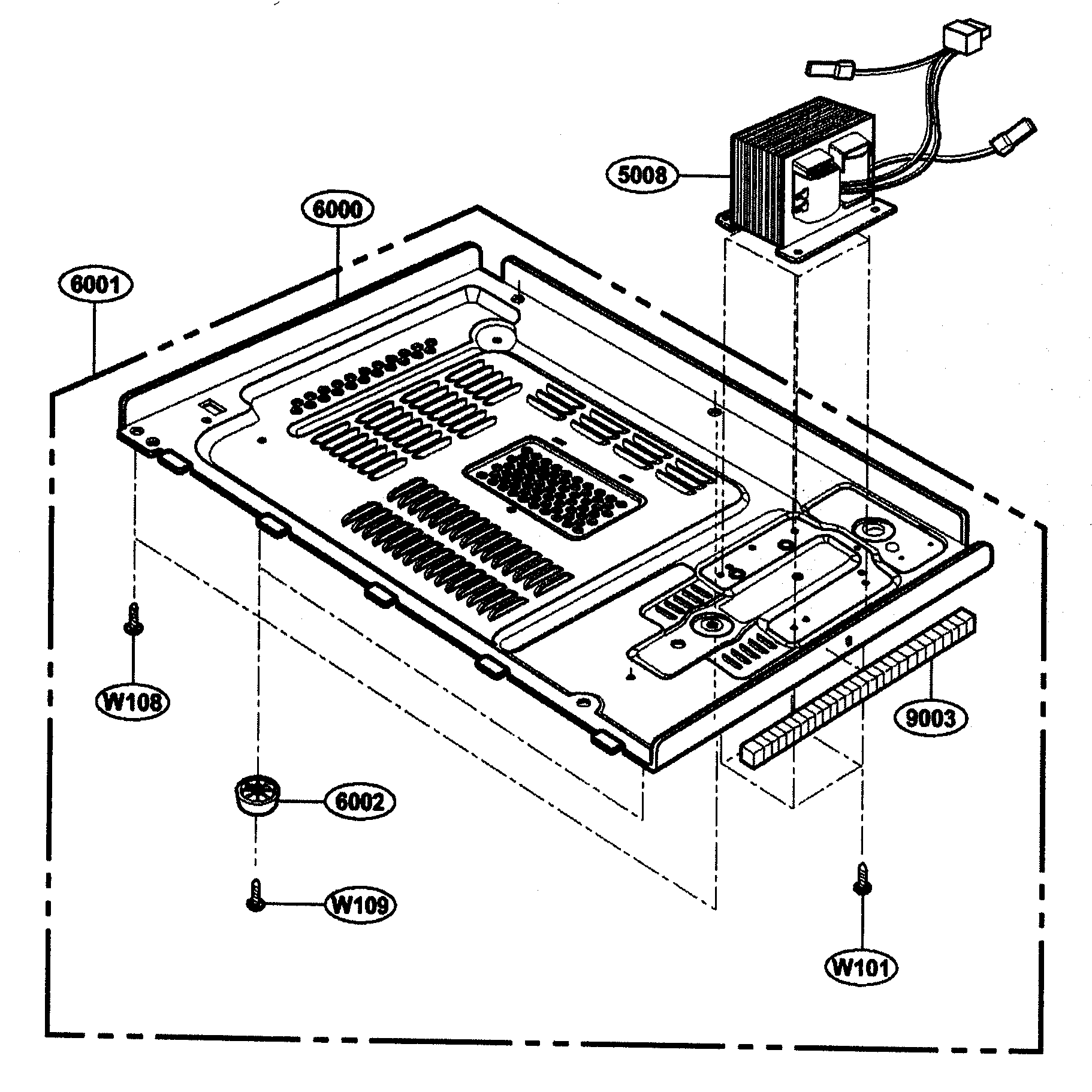 5008
6000
6001
W108
9003
6002
W109
W101