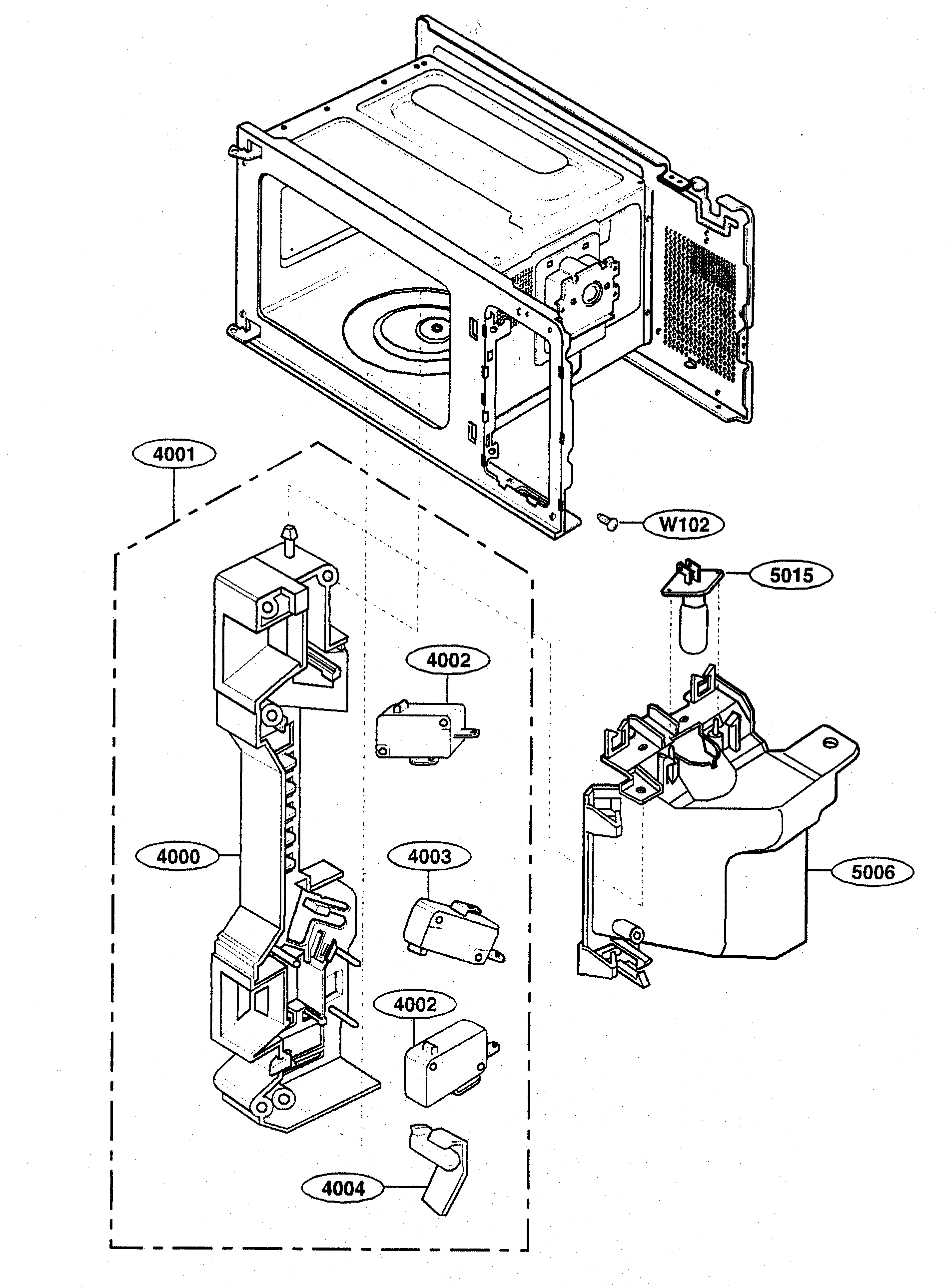 4001

W102

5015

4002

4000

4003

5006

4002

4004