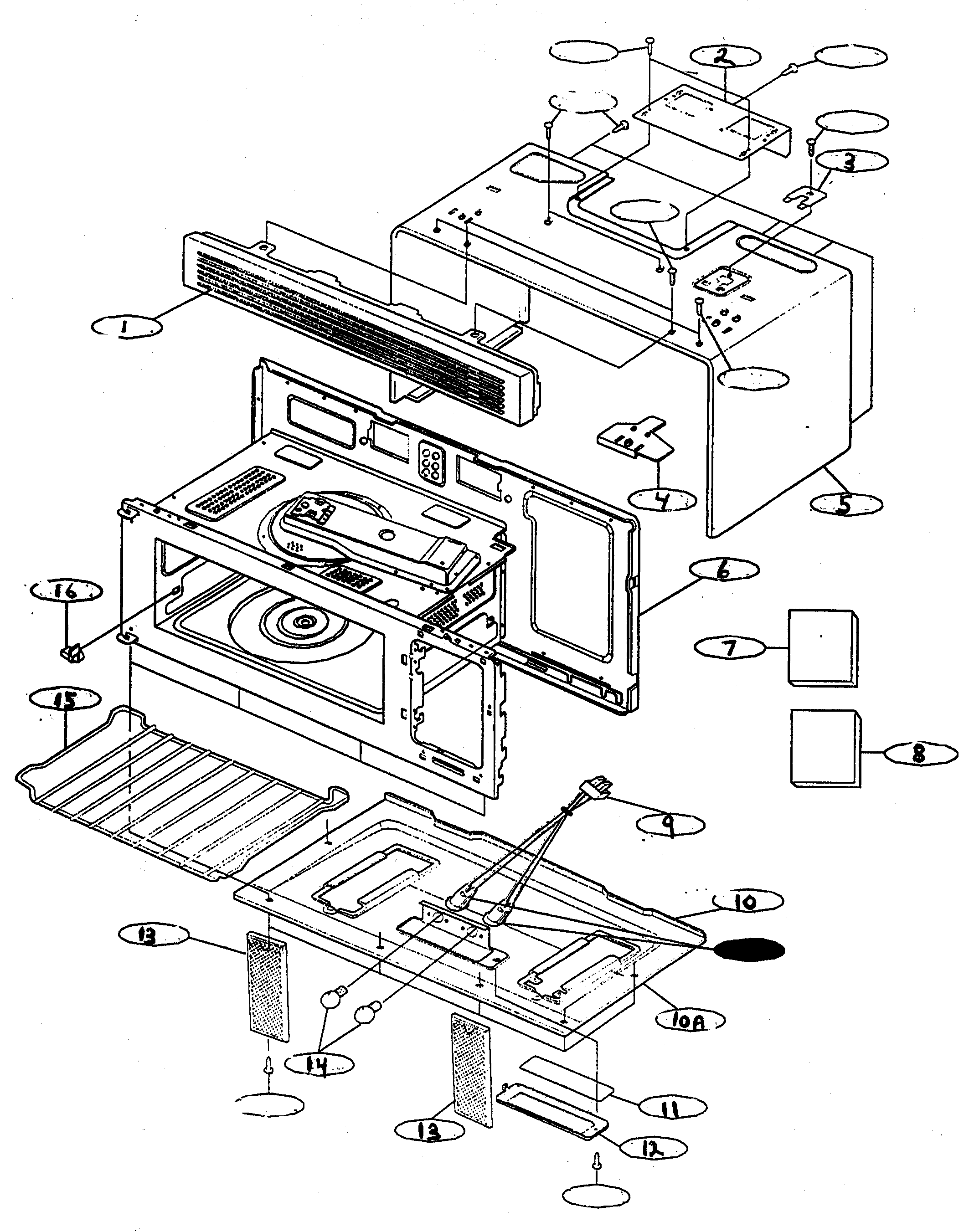 2
3
1
4
5
6
16
7
15
8
9
10
13
10A
14
11
13
12