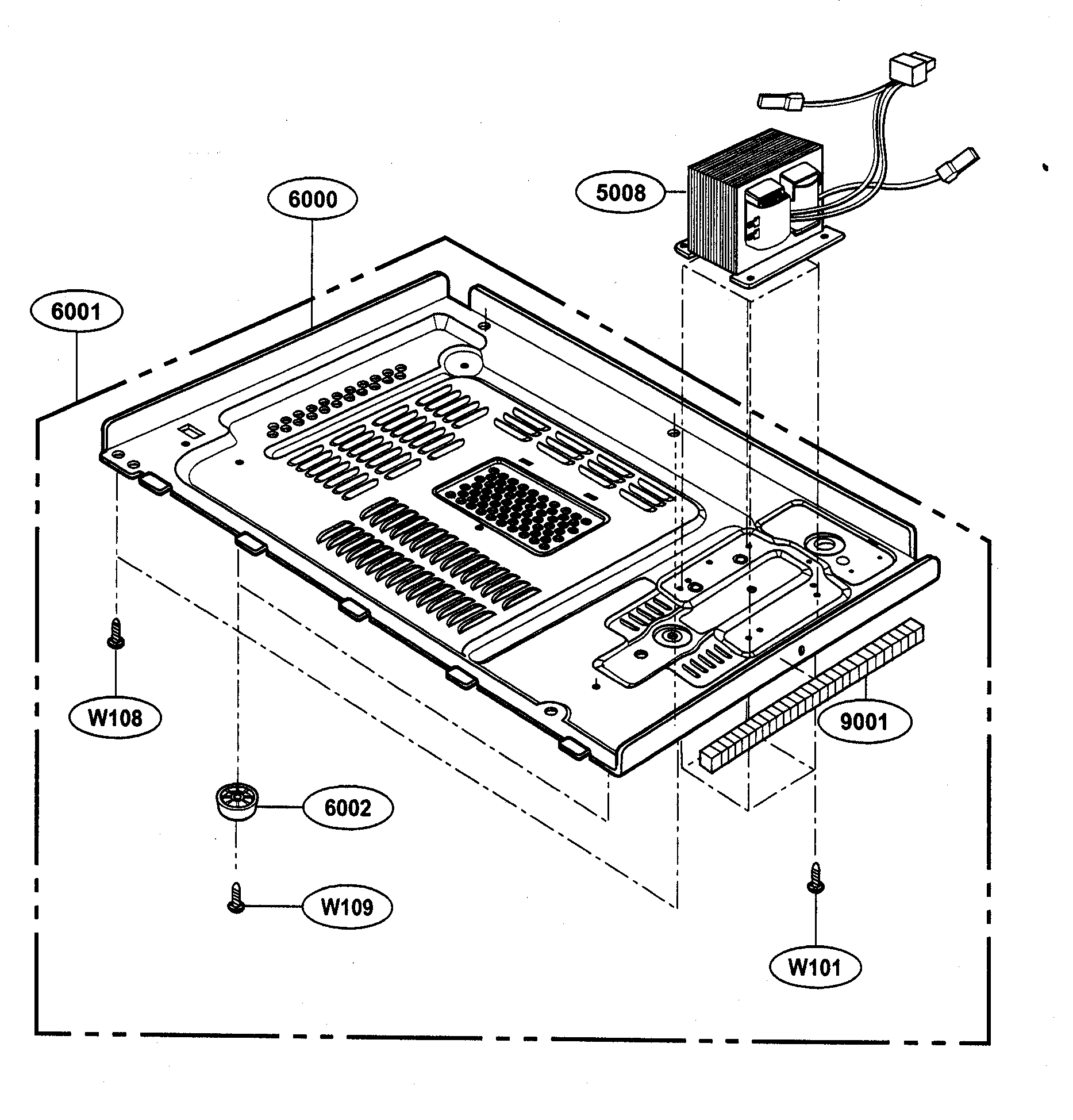 5008

6000

6001

W108

9001

6002

W109

W101