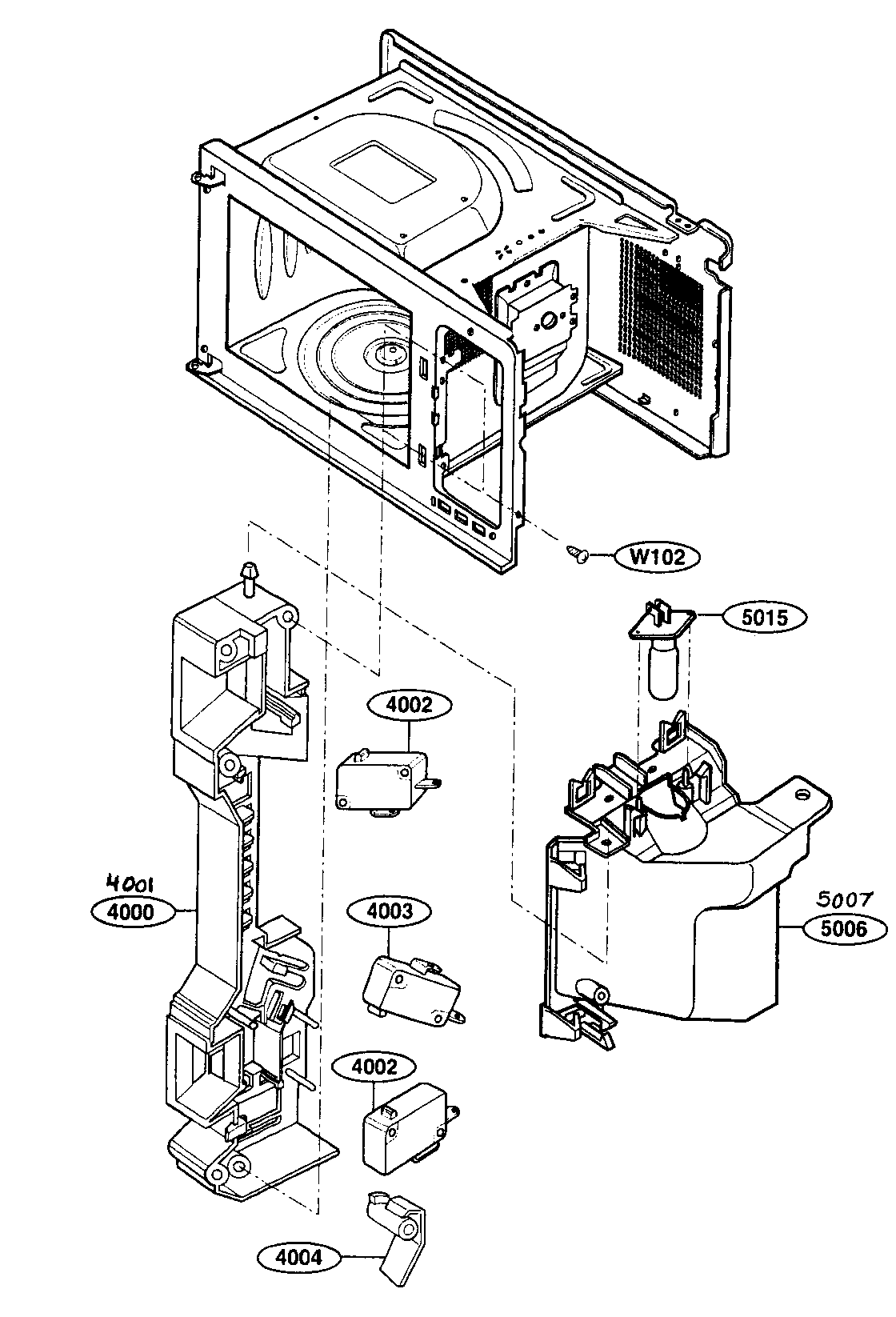 W102

5015

4002

4001
4000

4003

5007
5006

4002

4004