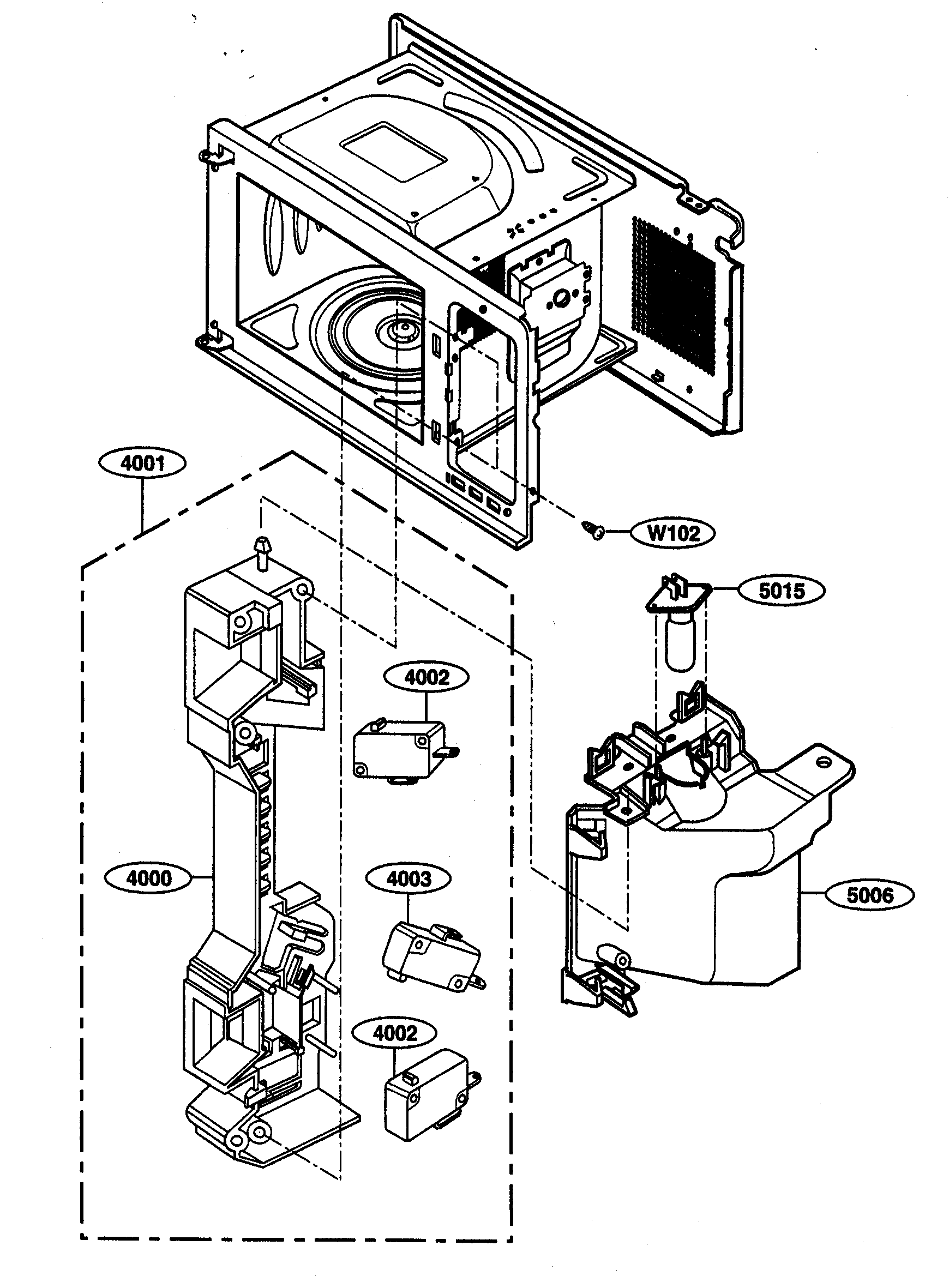 4001

W102

5015

4002

4000

4003

5006

4002