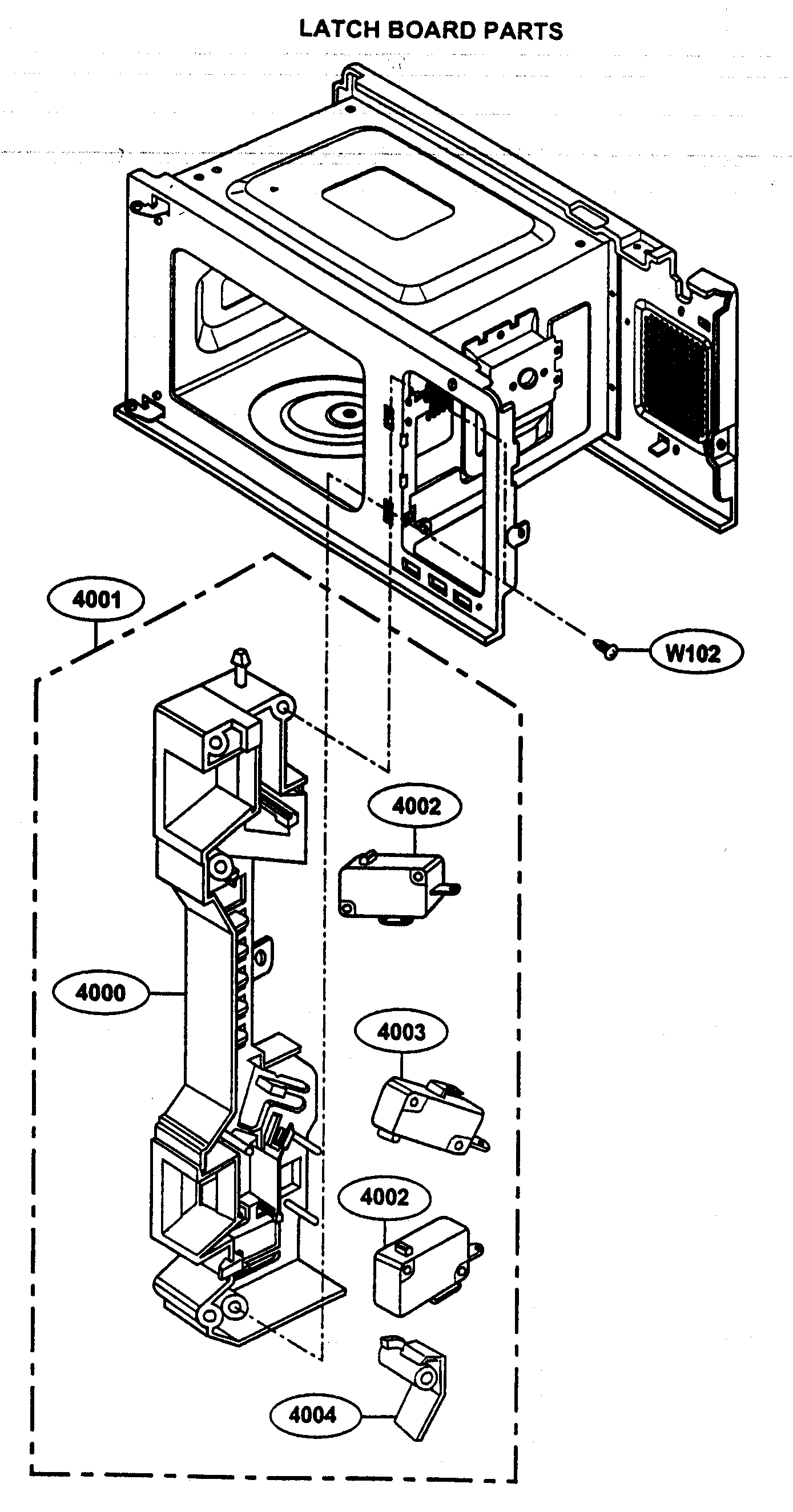 LATCH BOARD PARTS

4001

W102

4002

4000

4003

4002

4004