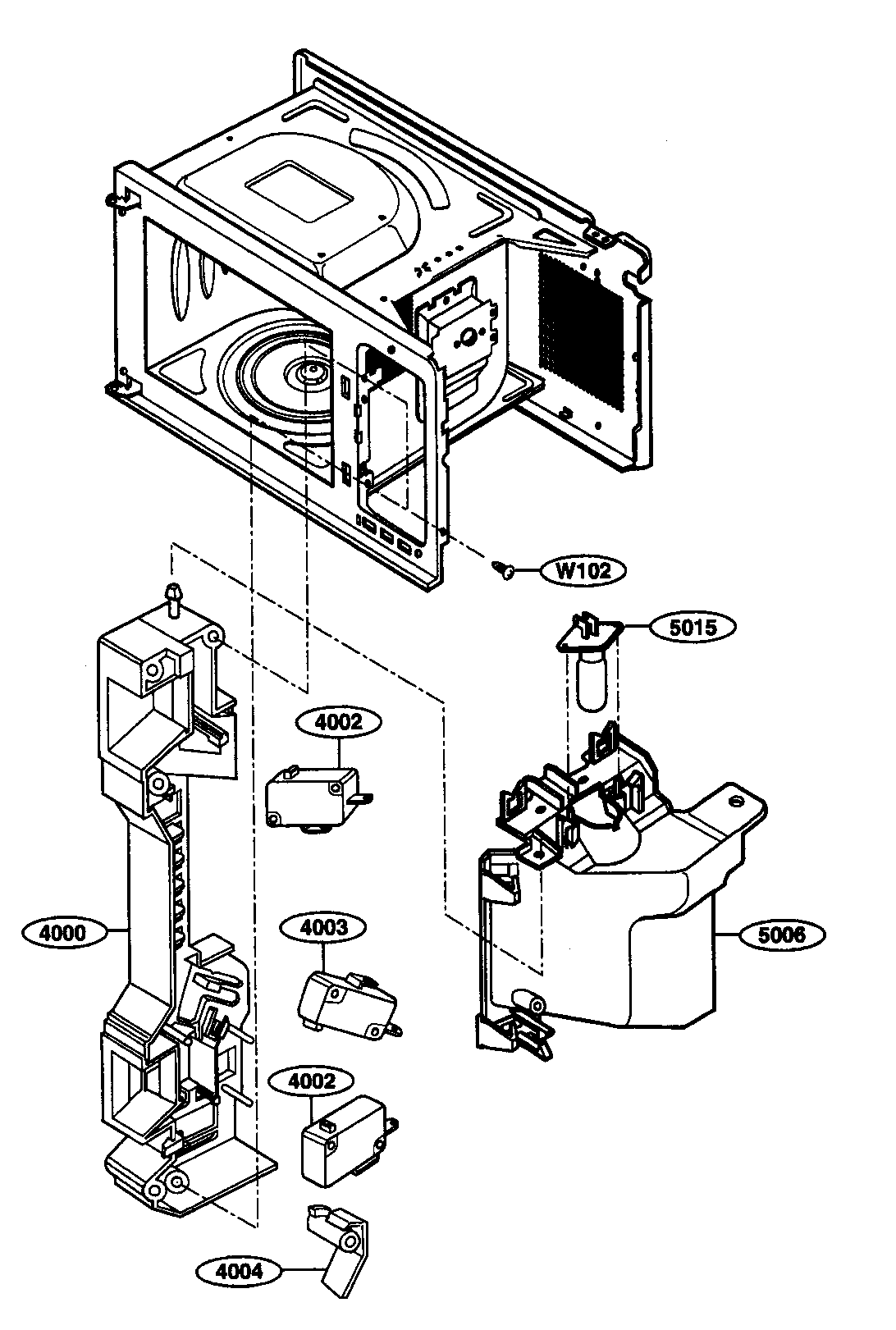 W102
5015
4002
4000
4003
5006
4002
4004