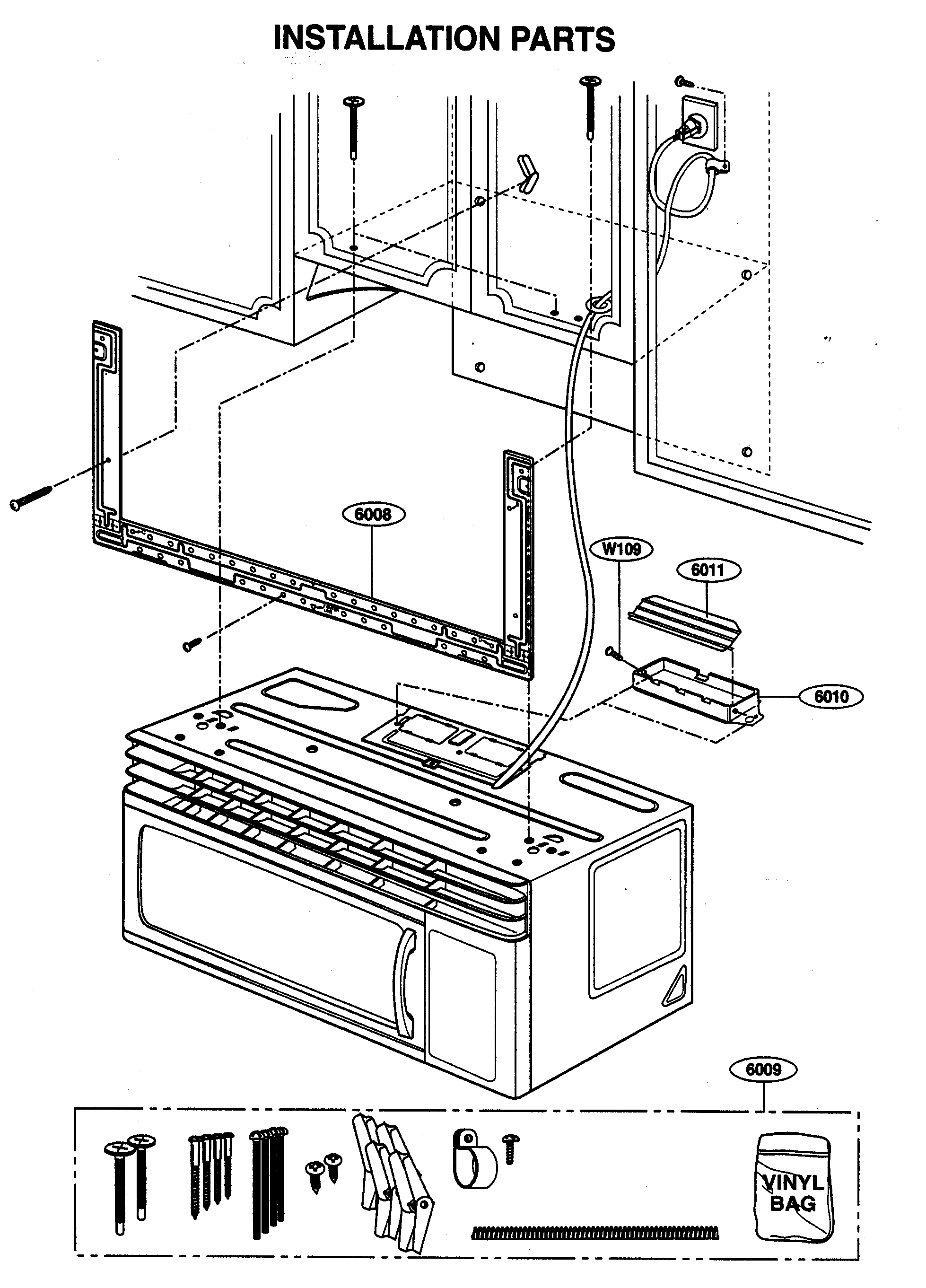 INSTALLATION PARTS

6008

W109

6011

6010

6009

VINYL BAG