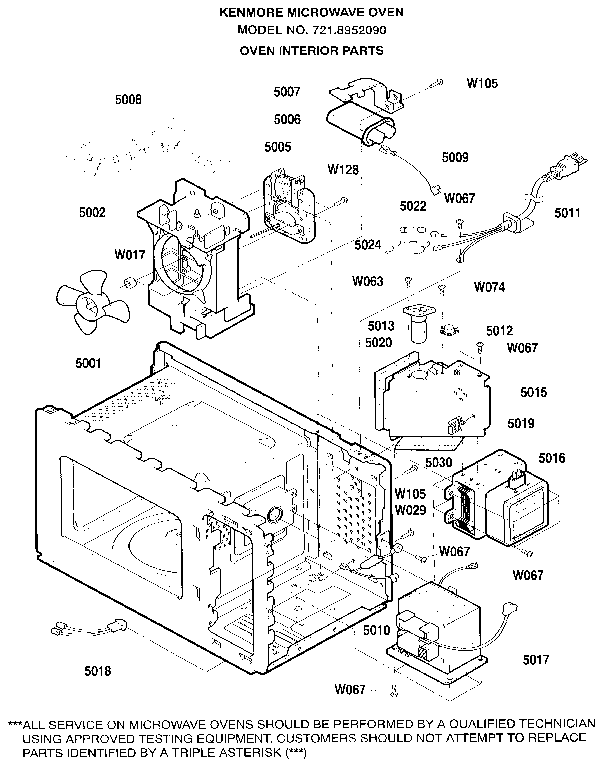 KENMORE MICROWAVE OVEN
MODEL NO. 721.8952090
OVEN INTERIOR PARTS

5008
5007
W105
5006
5005
5009
W128
W067
5002
5022
5011
5024
W017
W063
W074
5013
5012
5020
W067
5001
5015
5019
5030
5016
W105
W029
W067
W067
5010
5017
5018
W067

***ALL SERVICE ON MICROWAVE OVENS SHOULD BE PERFORMED BY A QUALIFIED TECHNICIAN USING APPROVED TESTING EQUIPMENT. CUSTOMERS SHOULD NOT ATTEMPT TO REPLACE PARTS IDENTIFIED BY A TRIPLE ASTERISK (***)