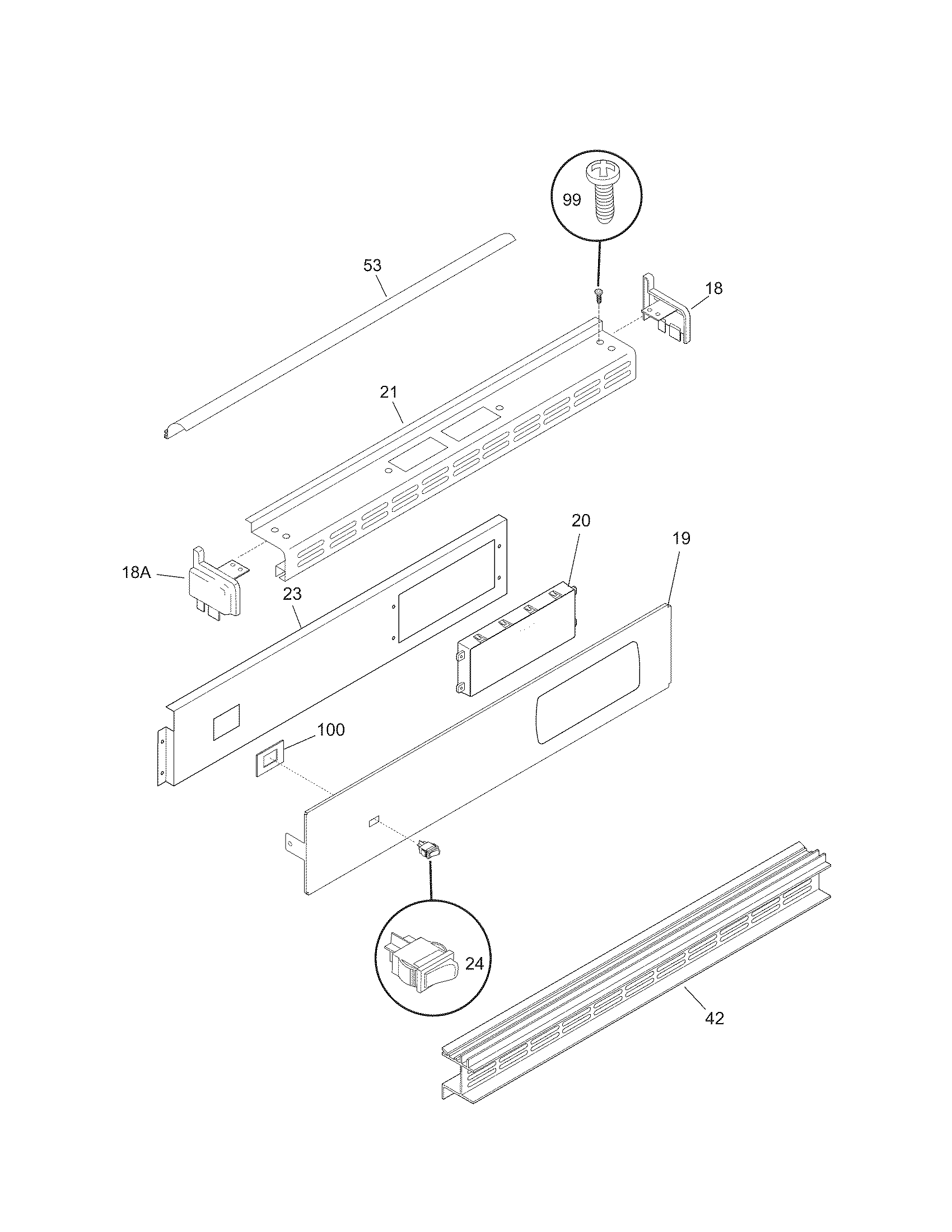 99

53

18

21

20

19

18A

23

100

24

42