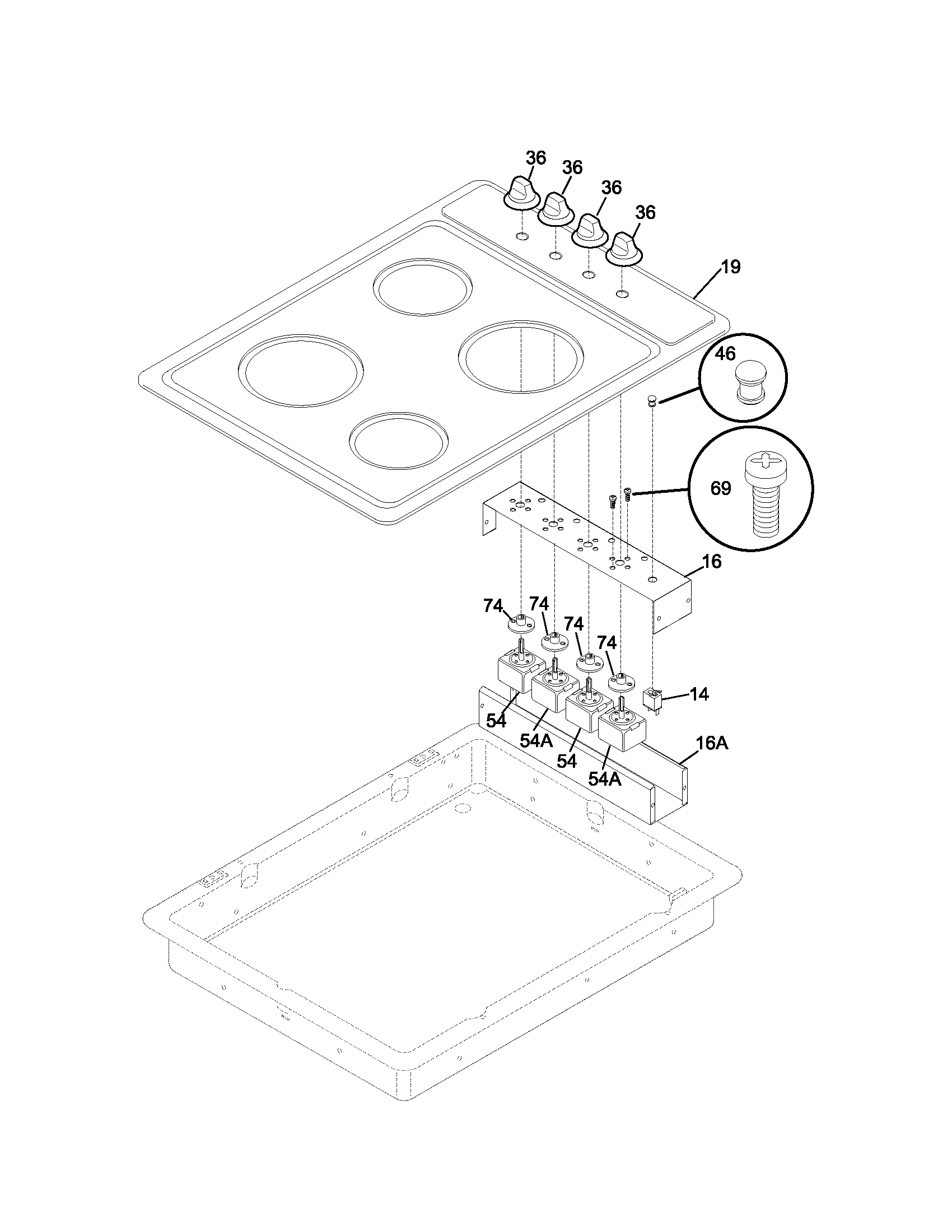 36
36
36
36
19
46
69
16
74
74
74
74
14
54
54A
54
54A
16A