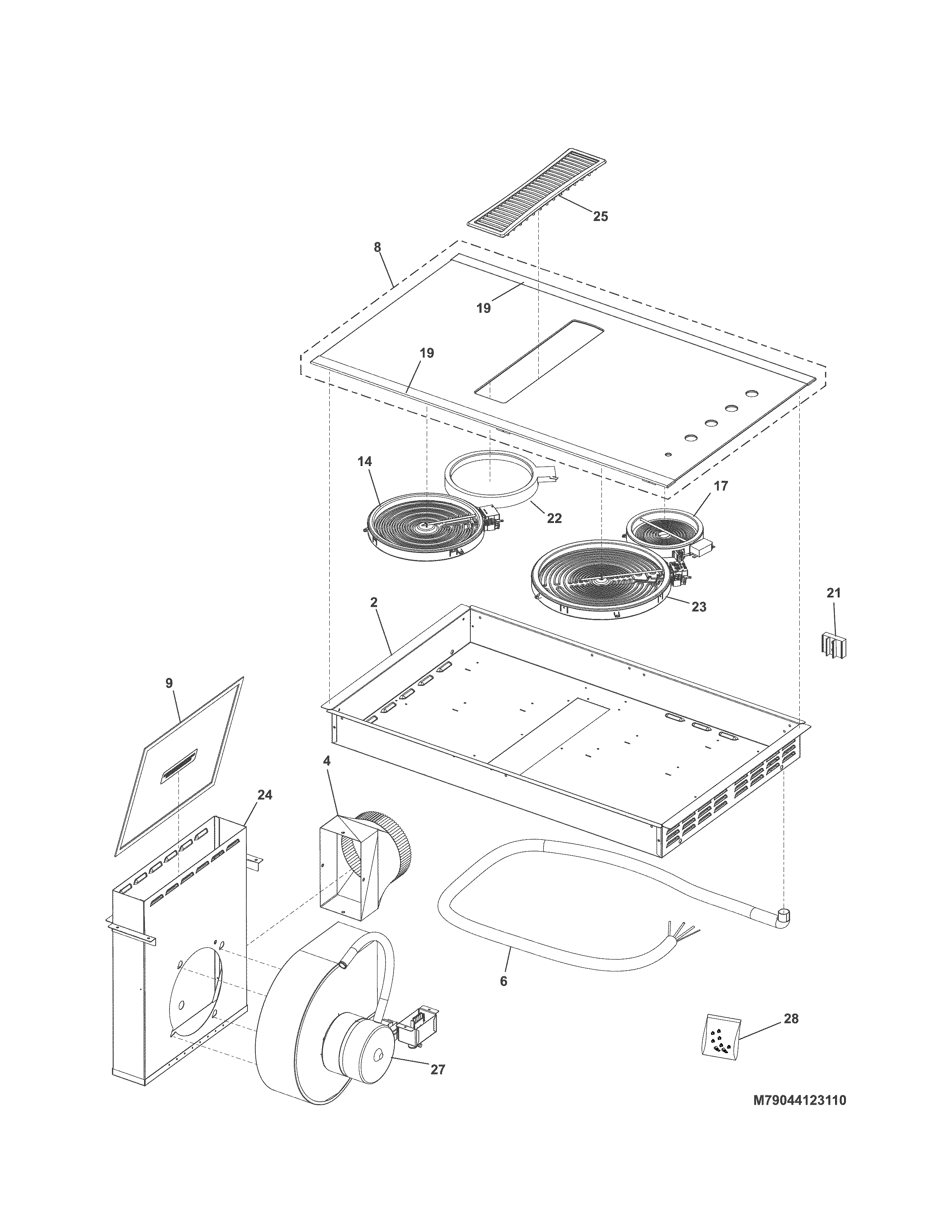 25

8

19

19

14

22

17

23

21

2

9

4

24

6

28

27

M79044123110