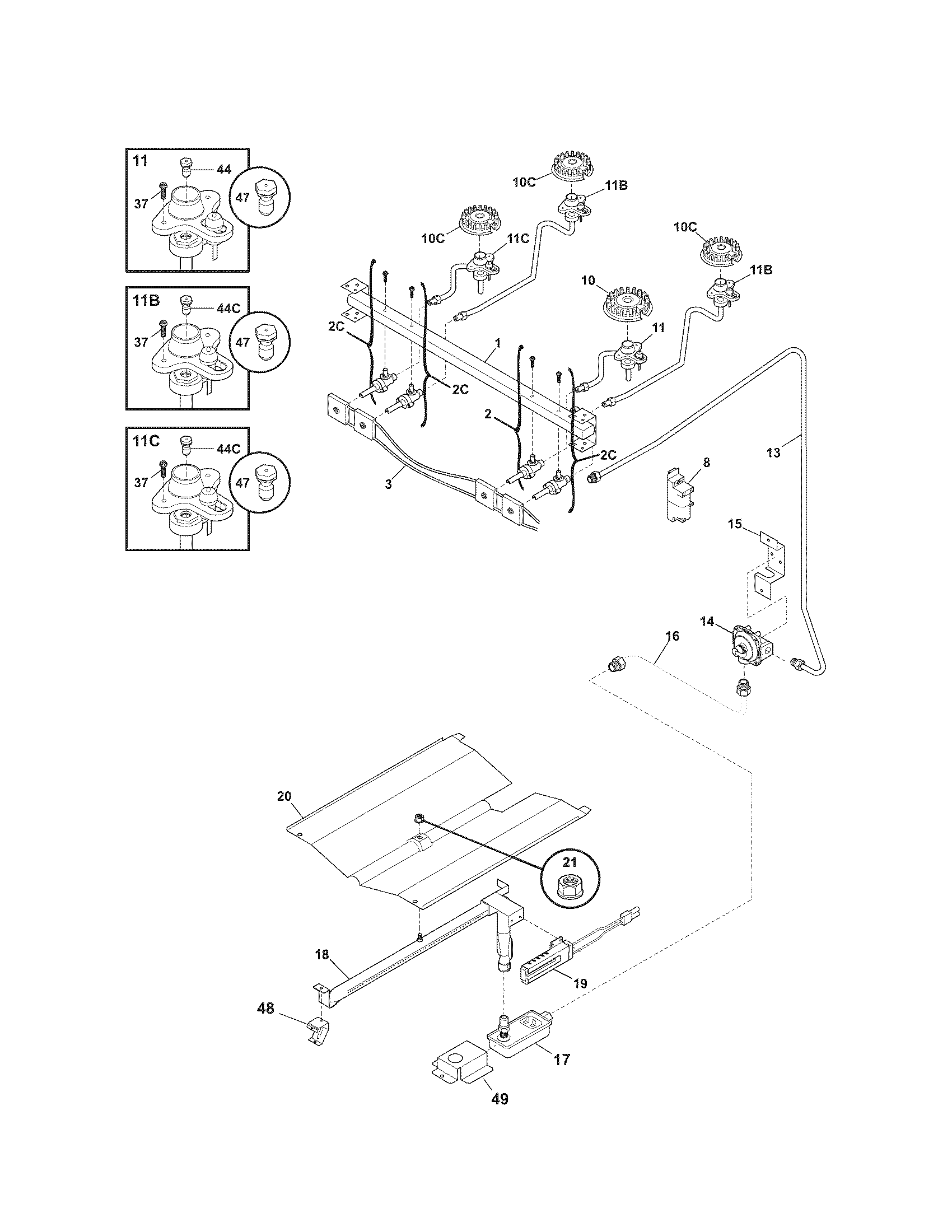 11
44
37
47

11B
44C
37
47

11C
44C
37
47

10C
11B
10C
11C
10C
11B
10
11
2C
1
2C
2
2C
3
13
8
15
14
16
20
21
18
19
48
17
49