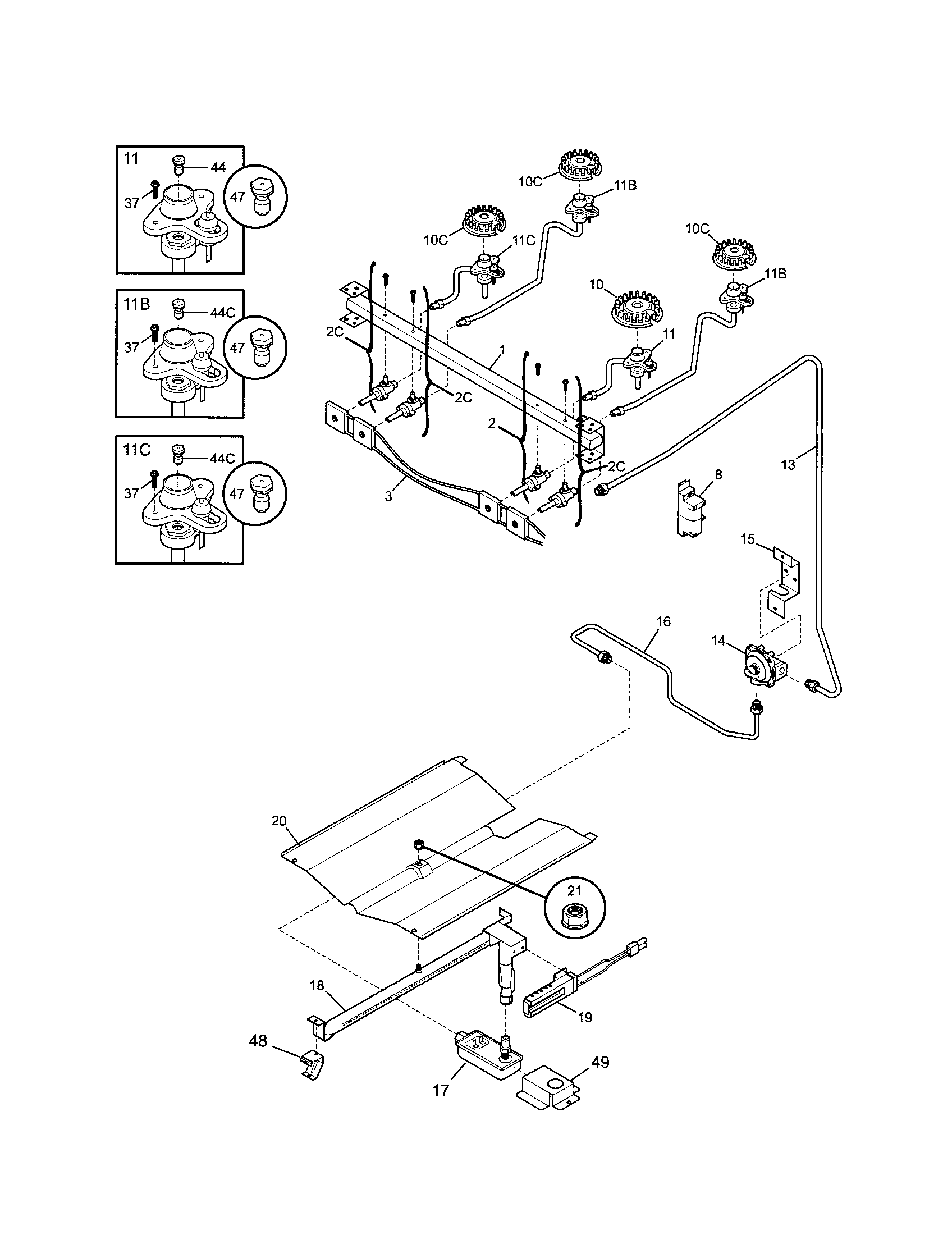 11
44
37
47

11B
44C
37
47

11C
44C
37
47

10C
11B
10C
11C
10C
11B
10
11
2C
1
2C
2
2C
3
13
8
15
16
14
20
21
18
19
48
17
49