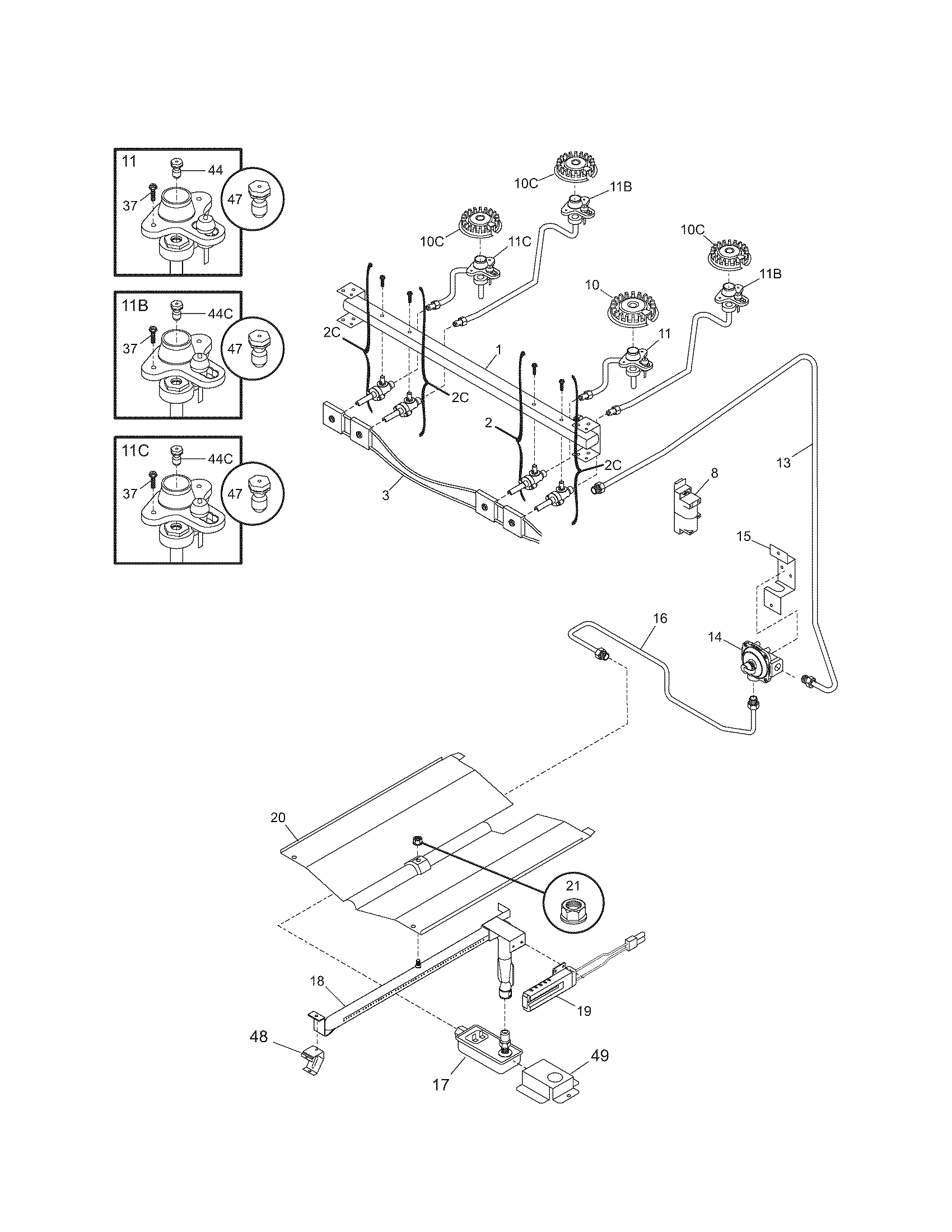 11
44
37
47

11B
44C
37
47

11C
44C
37
47

10C
11B
10C
11C
10C
11B
10
11
2C
1
2C
2
2C
3
13
8
15
16
14
20
21
18
19
48
17
49