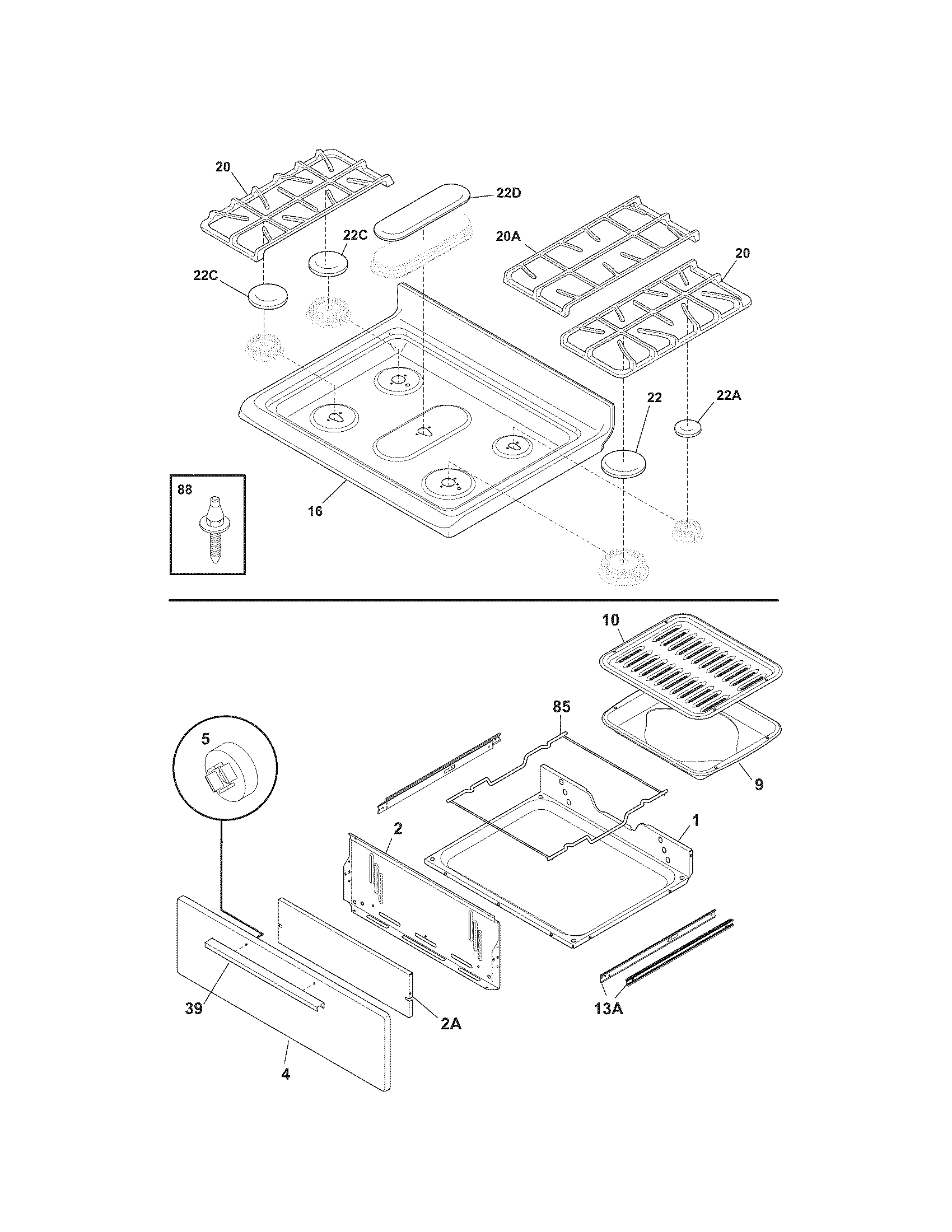 20
22D
22C
20A
20
22C
22
22A
88
16
10
85
5
9
1
2
39
2A
13A
4