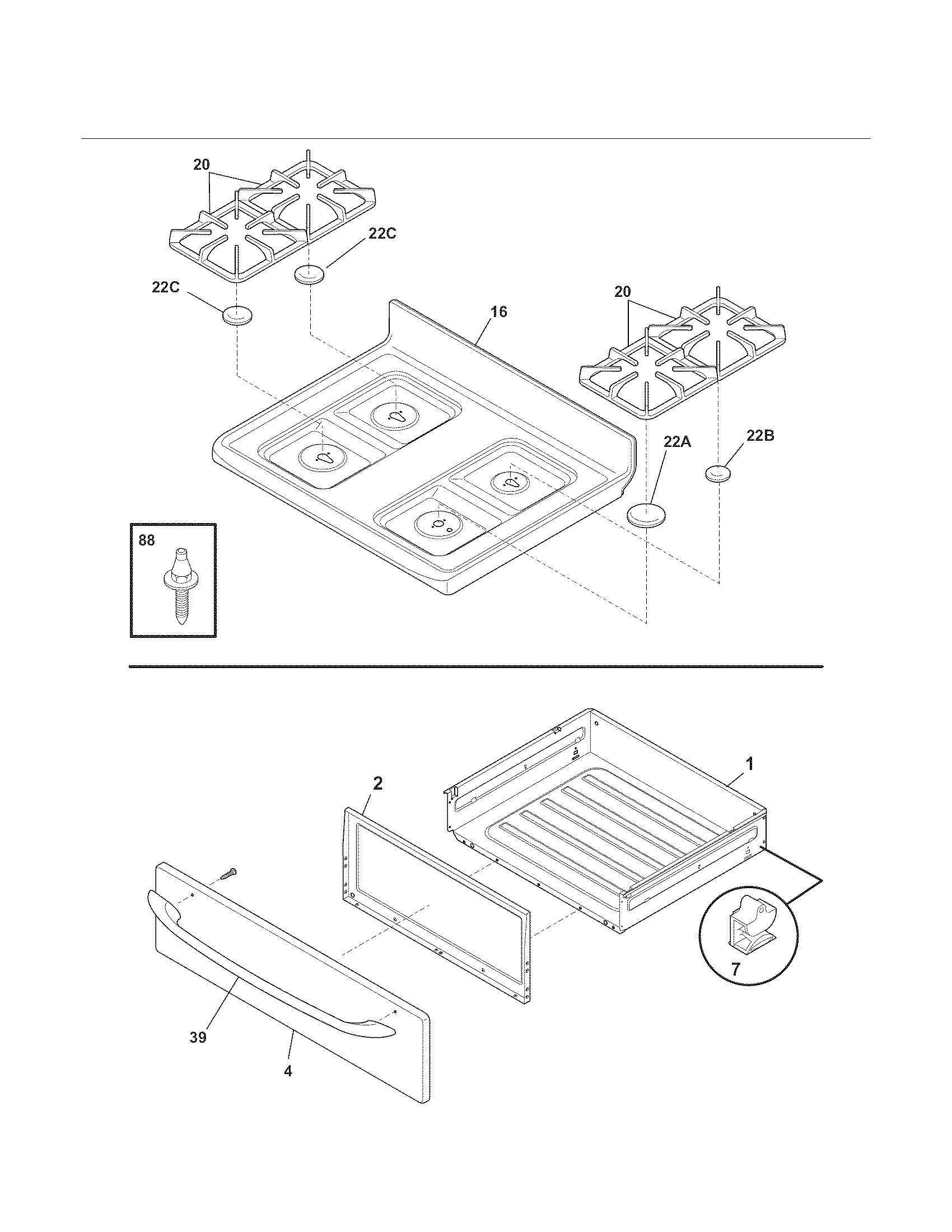 20

22C

22C

16

20

22A

22B

88

1

2

7

39

4