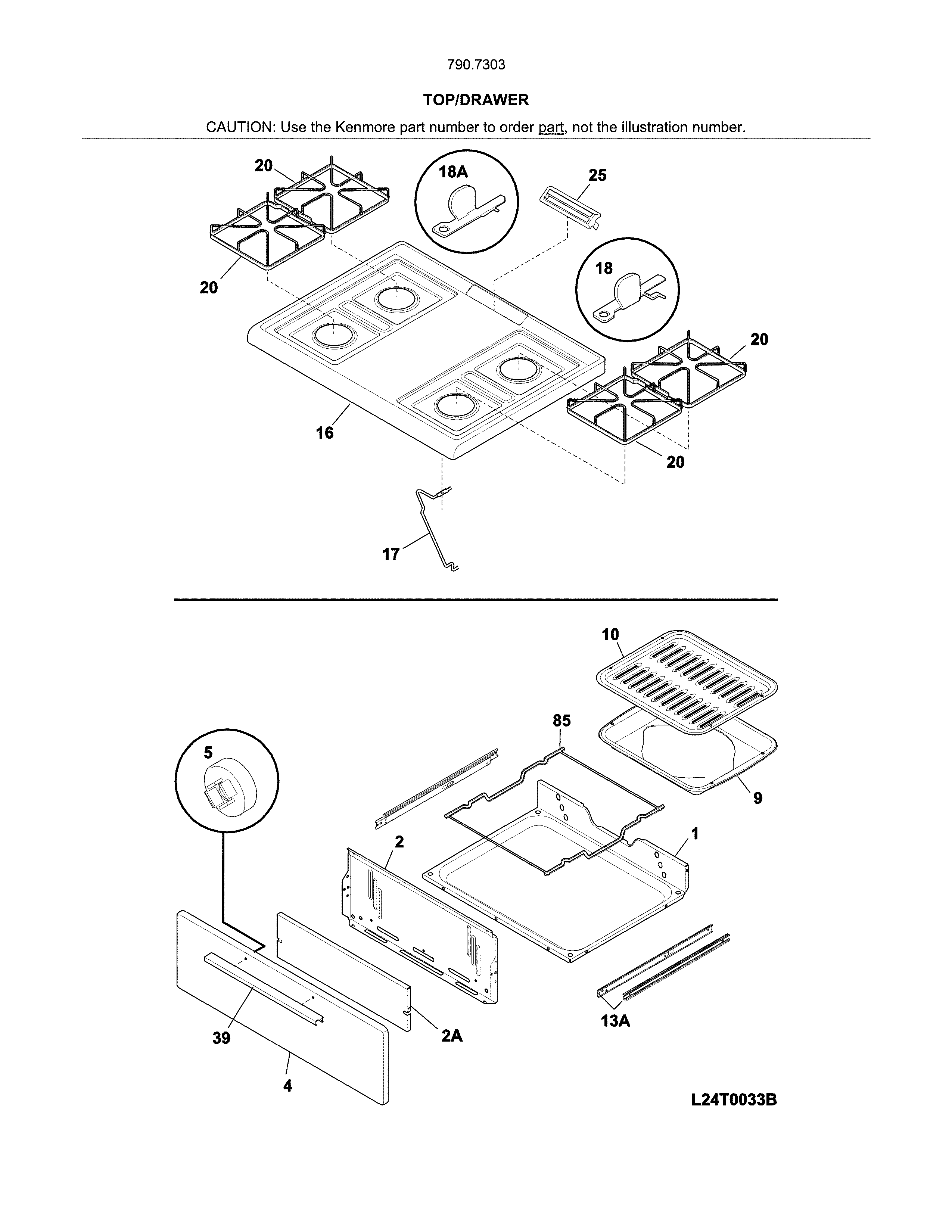 790.7303

TOP/DRAWER

CAUTION: Use the Kenmore part number to order part, not the illustration number.

20
18A
25
20
18
20
16
20
17

10
85
5
9
2
1
39
2A
13A
4

L24T0033B