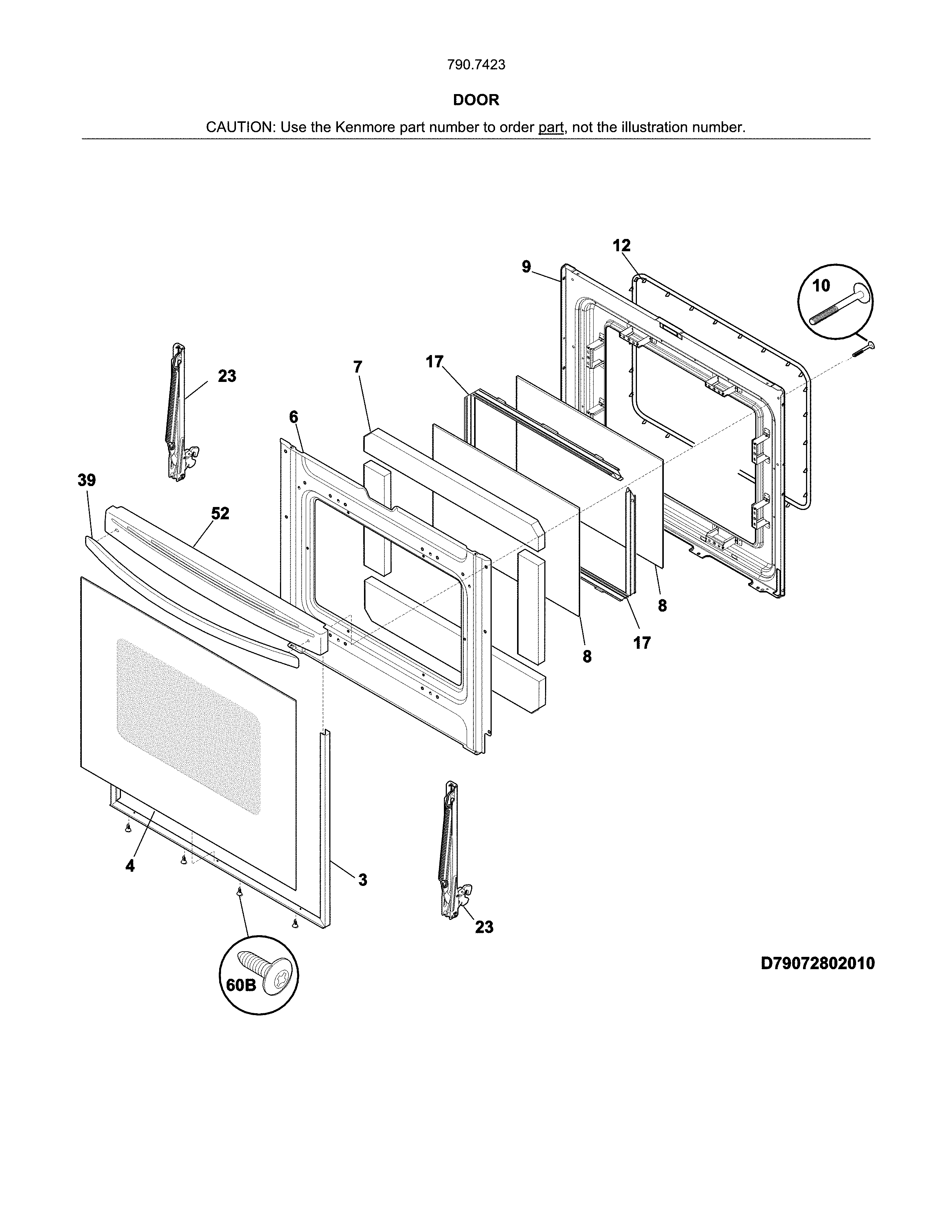 790.7423

DOOR

CAUTION: Use the Kenmore part number to order part, not the illustration number.

12
9
10
23
7
17
6
39
52
8
17
8
4
3
23
60B
D79072802010