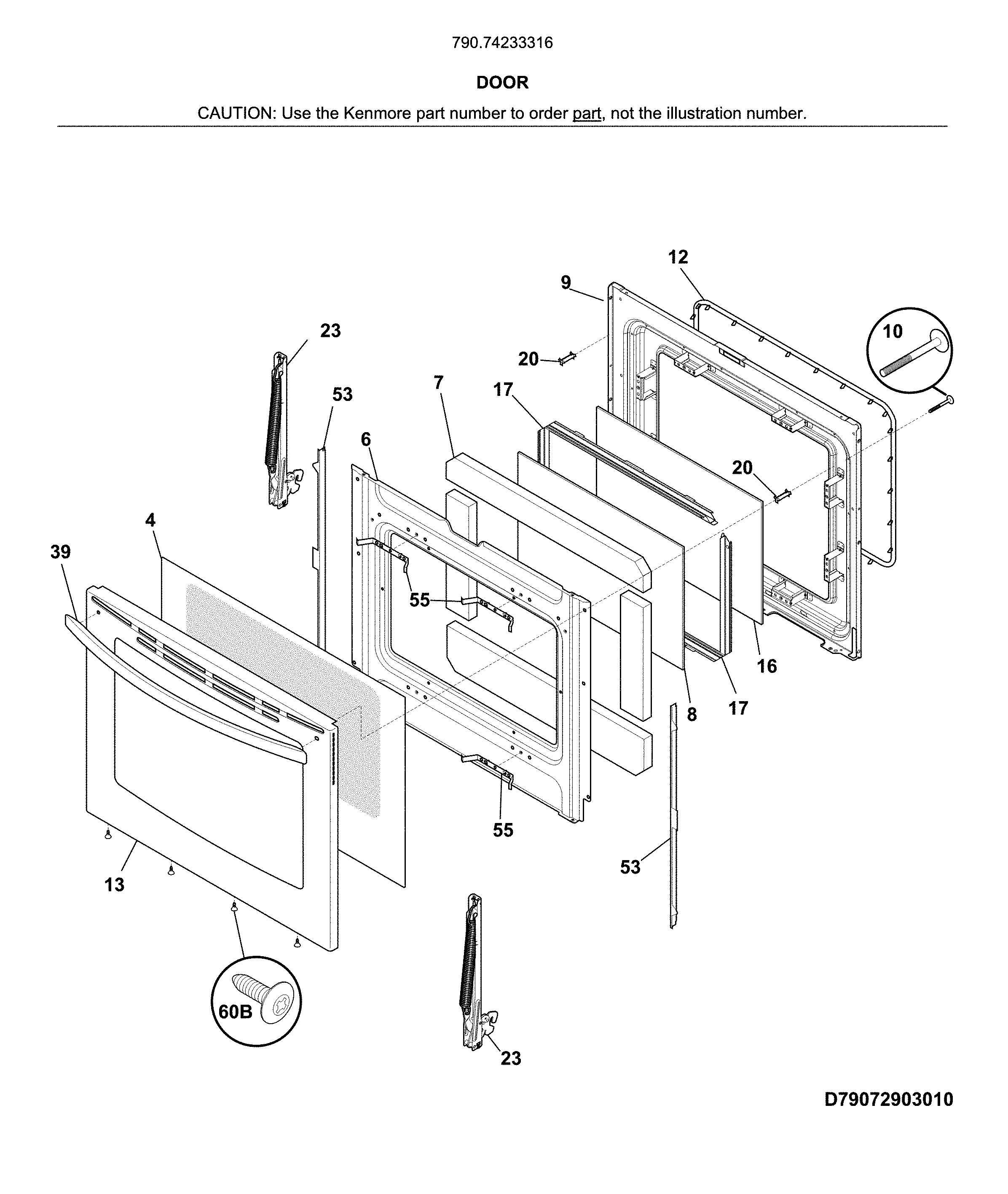 790.74233316

DOOR

CAUTION: Use the Kenmore part number to order part, not the illustration number.

12
9
10
23
20
53
7
17
6
20
4
39
55
16
8
17
55
53
13
60B
23

D79072903010