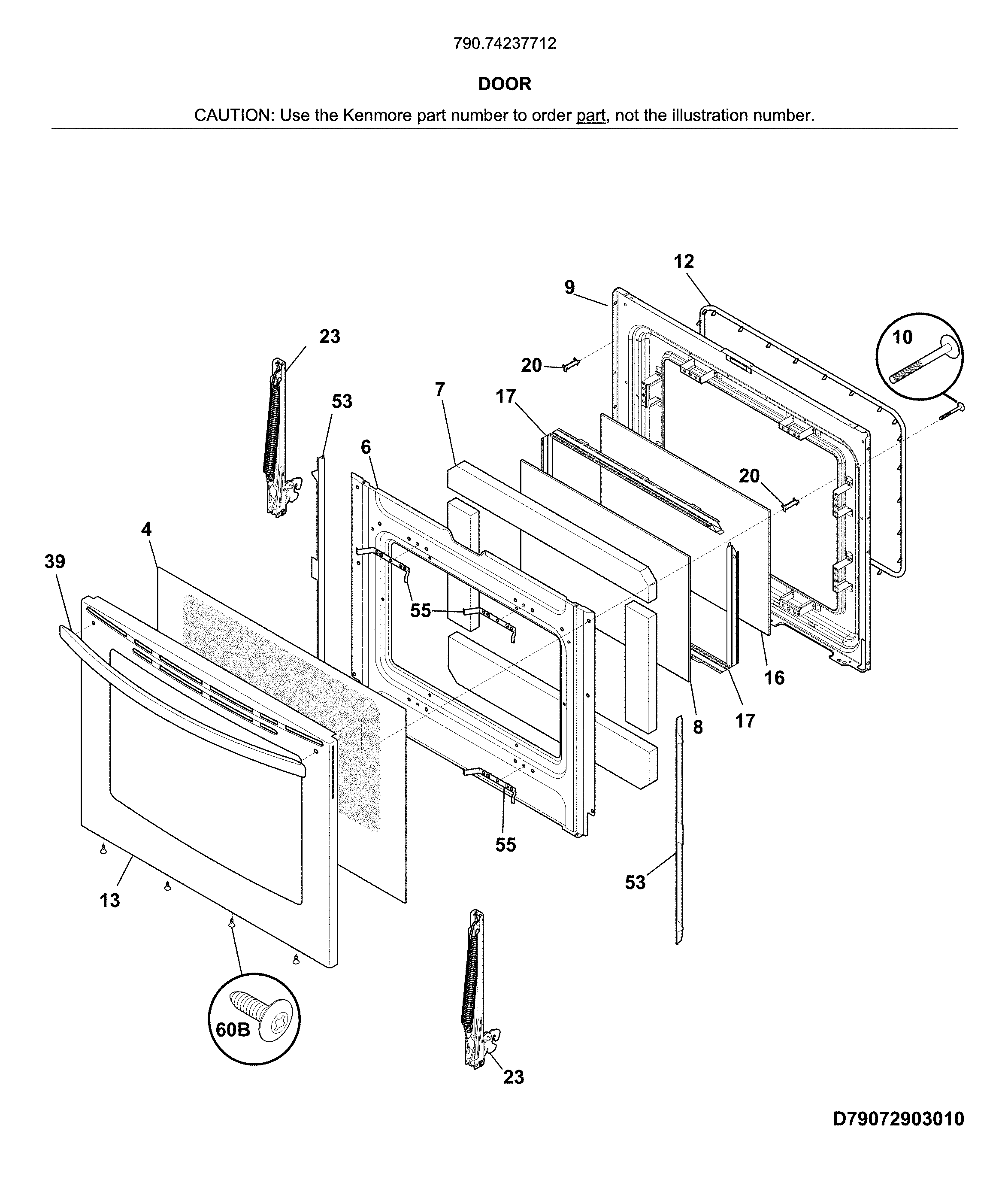 790.74237712

DOOR

CAUTION: Use the Kenmore part number to order part, not the illustration number.

12
9
10
23
20
53
7
17
6
20
4
39
55
16
8
17
55
53
13
60B
23

D79072903010