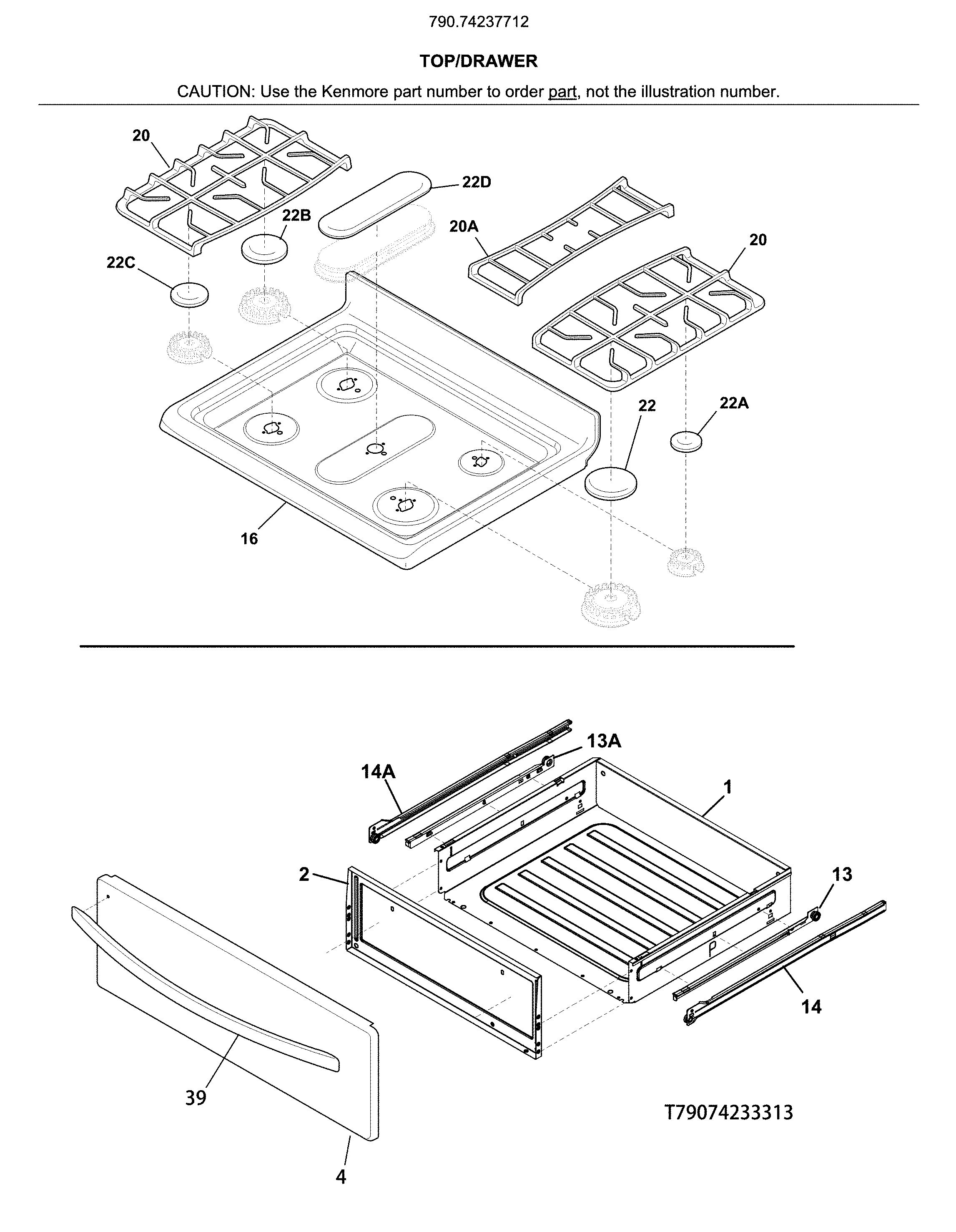 790.74237712

TOP/DRAWER

CAUTION: Use the Kenmore part number to order part, not the illustration number.

20

22D

22B

20A

20

22C

22

22A

16

13A

14A

1

2

13

14

39

T79074233313

4