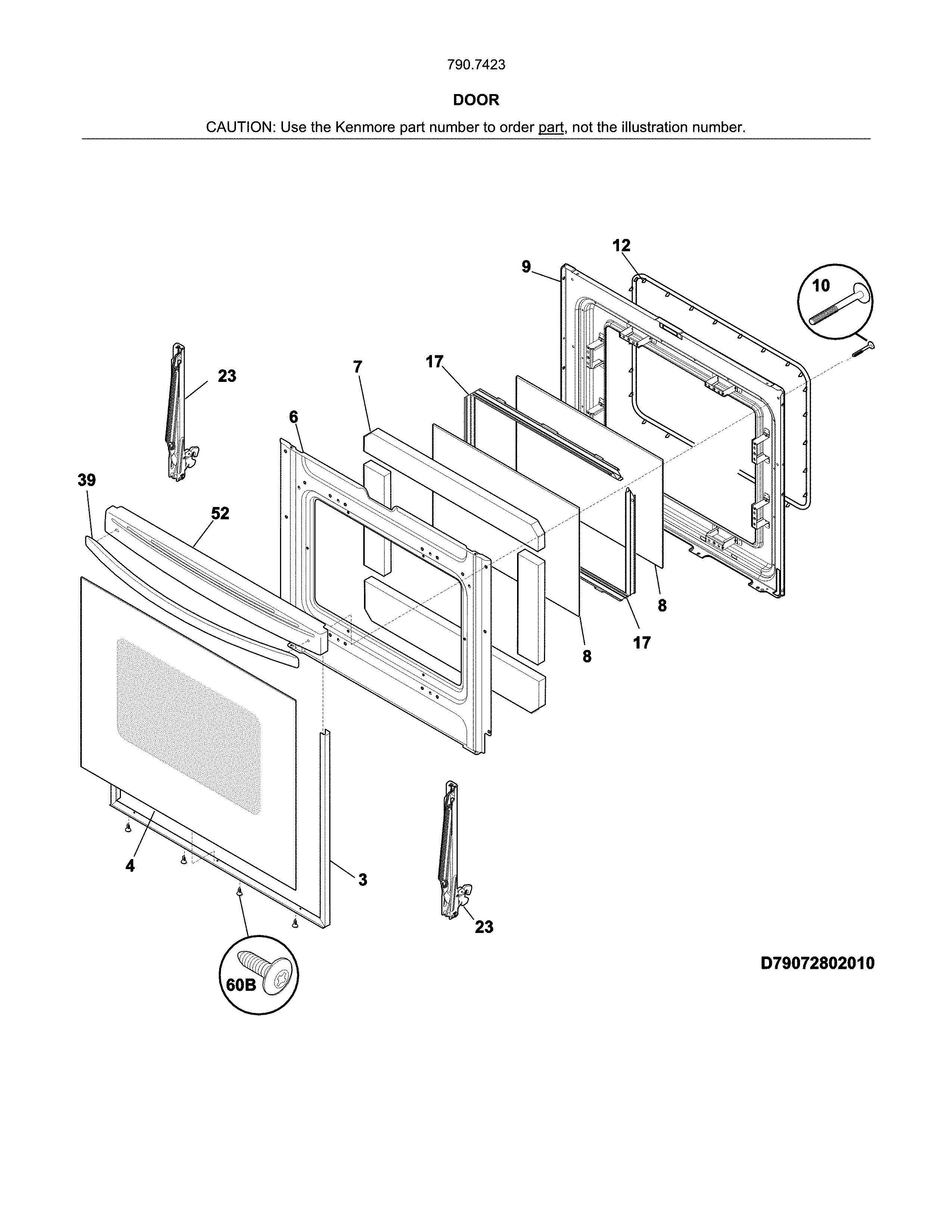 790.7423

DOOR

CAUTION: Use the Kenmore part number to order part, not the illustration number.

12
9
10
23
7
17
6
39
52
8
17
8
4
3
23
60B

D79072802010