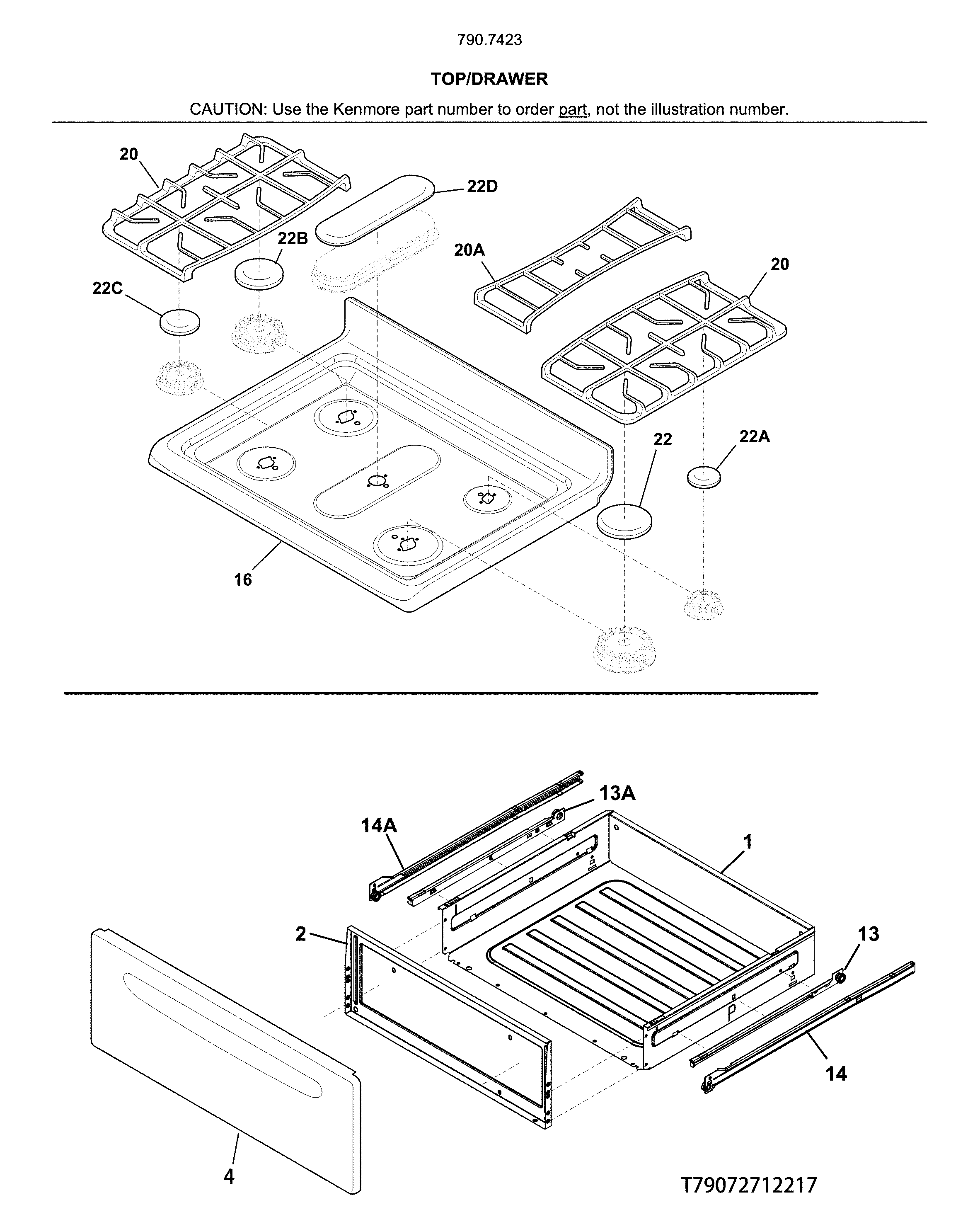 790.7423

TOP/DRAWER

CAUTION: Use the Kenmore part number to order part, not the illustration number.

20
22D
22B
20A
20
22C
22
22A
16

13A
14A
1
2
13
14
4
T79072712217